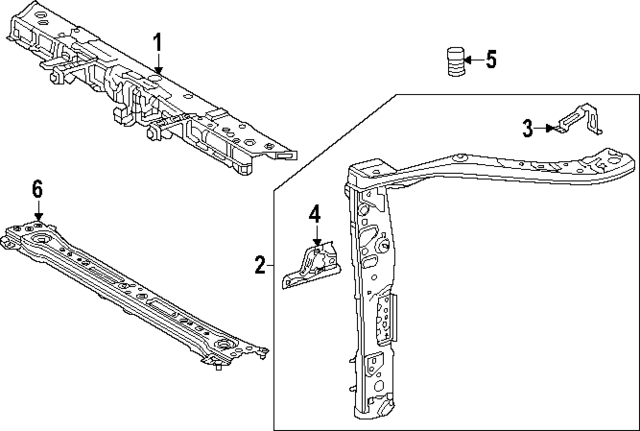 1
5
3
6
4
2