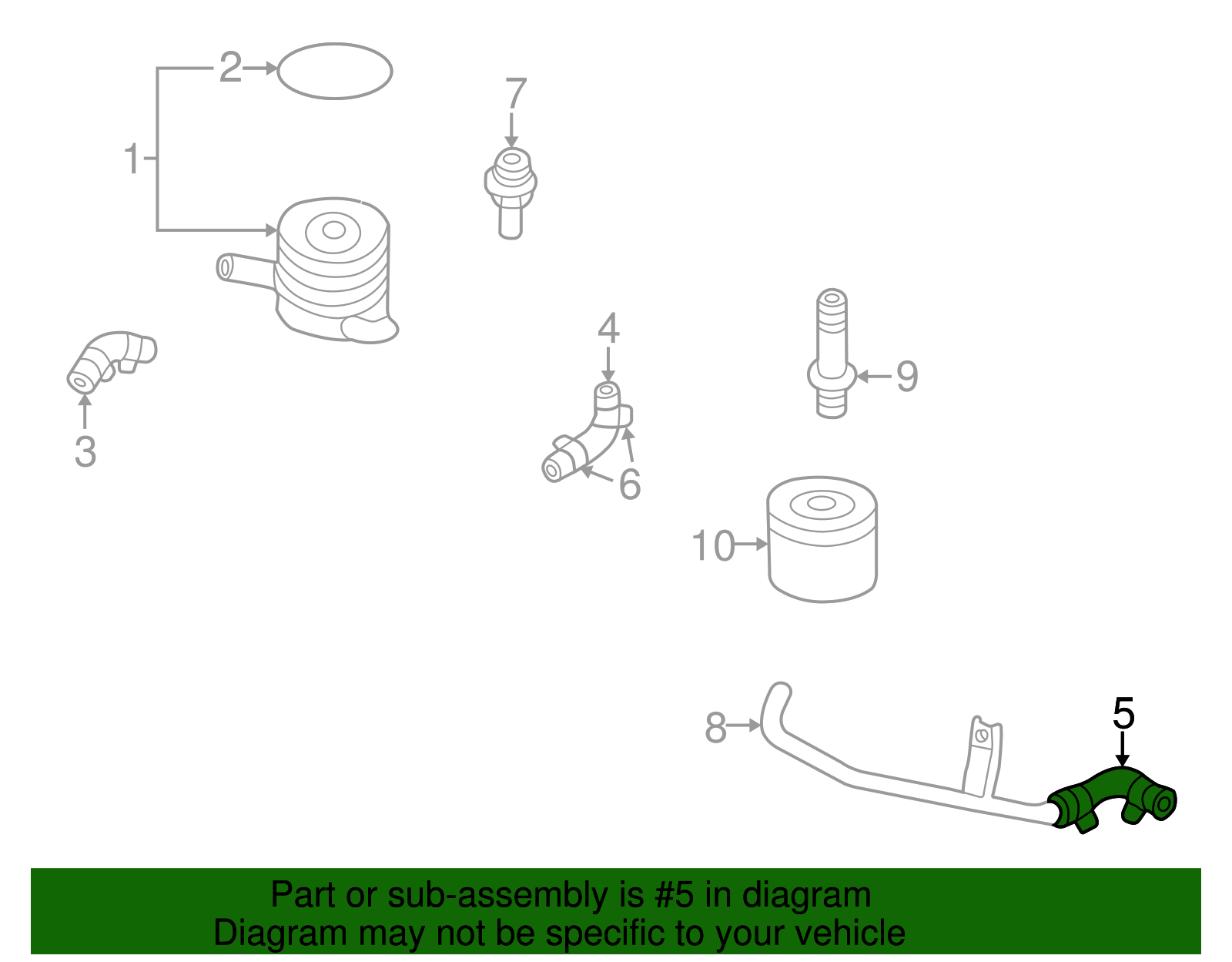 2
7
1
4
9
3
6
10
8
5

Part or sub-assembly is #5 in diagram
Diagram may not be specific to your vehicle