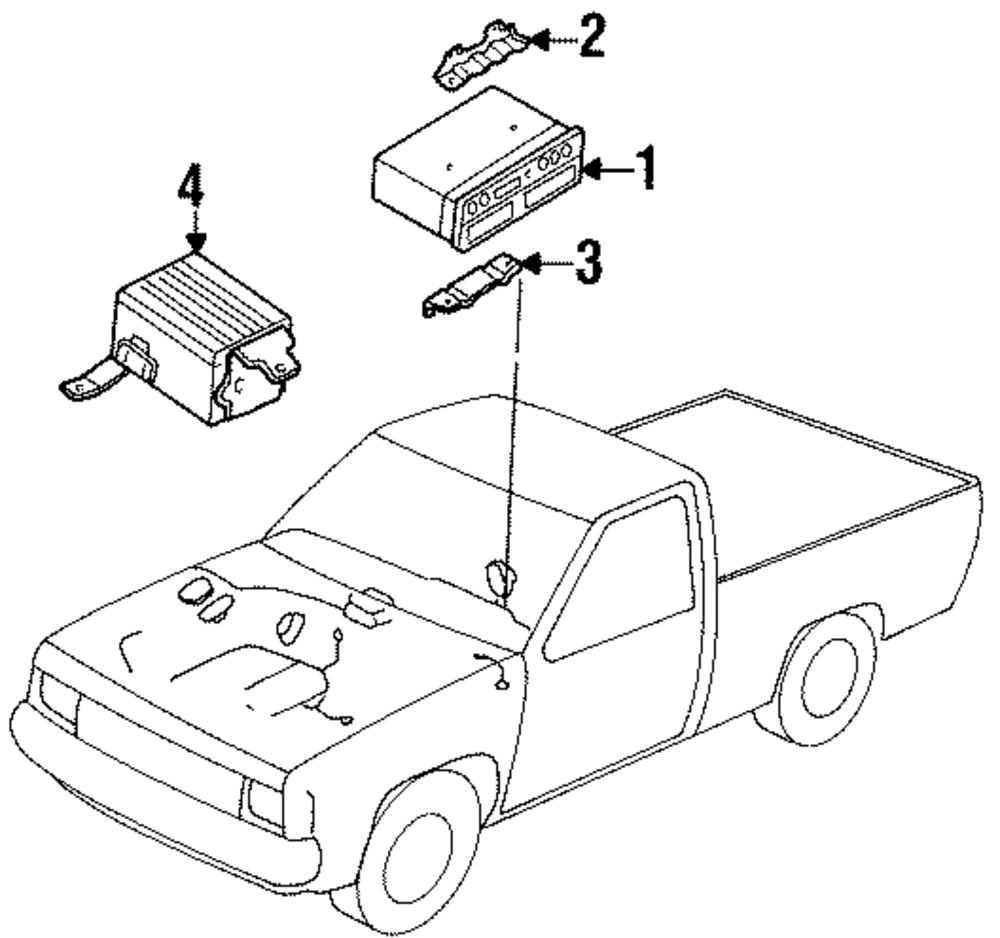 2
1
4
3