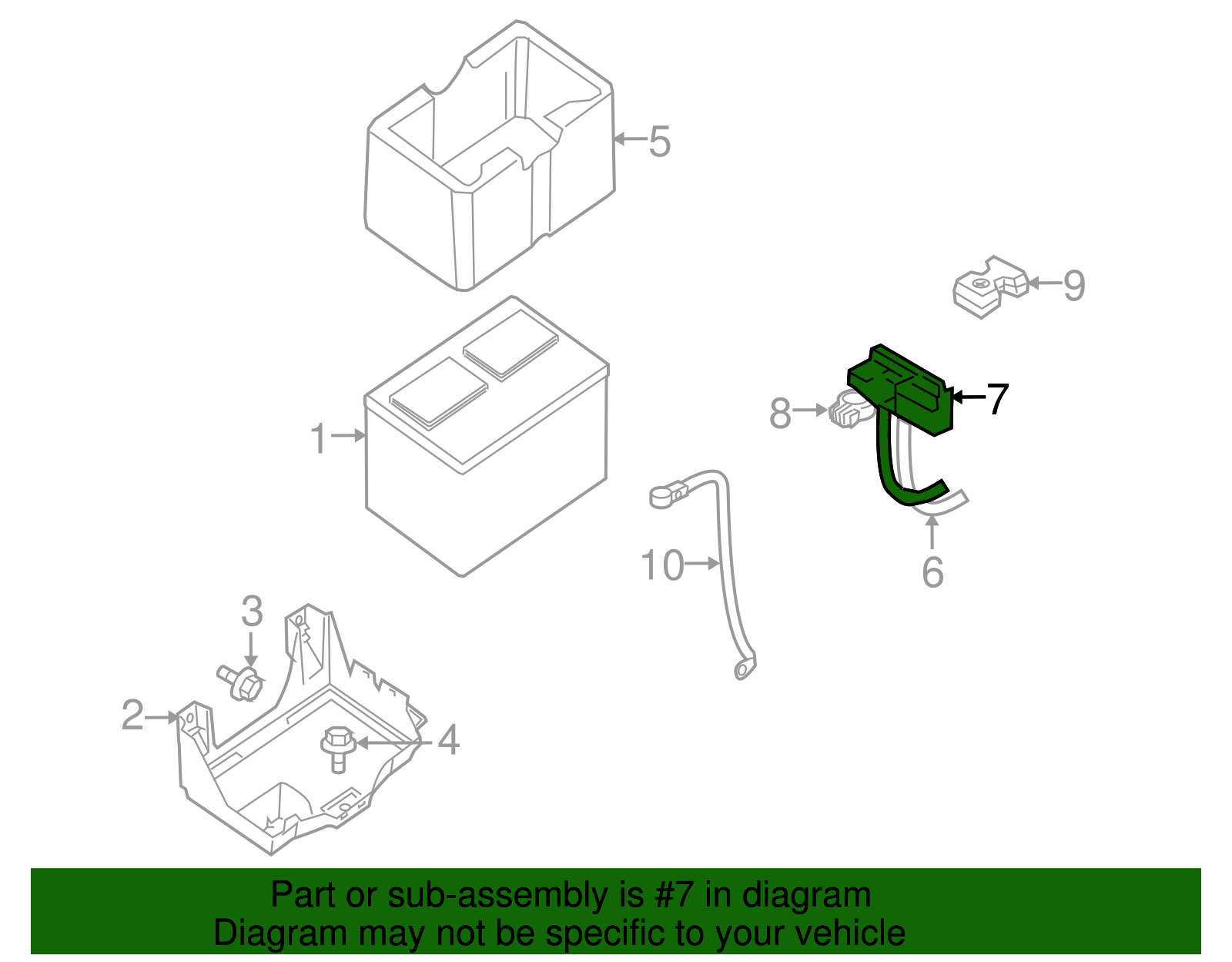 5

9

7

8

1

10

6

3

2

4

Part or sub-assembly is #7 in diagram
Diagram may not be specific to your vehicle