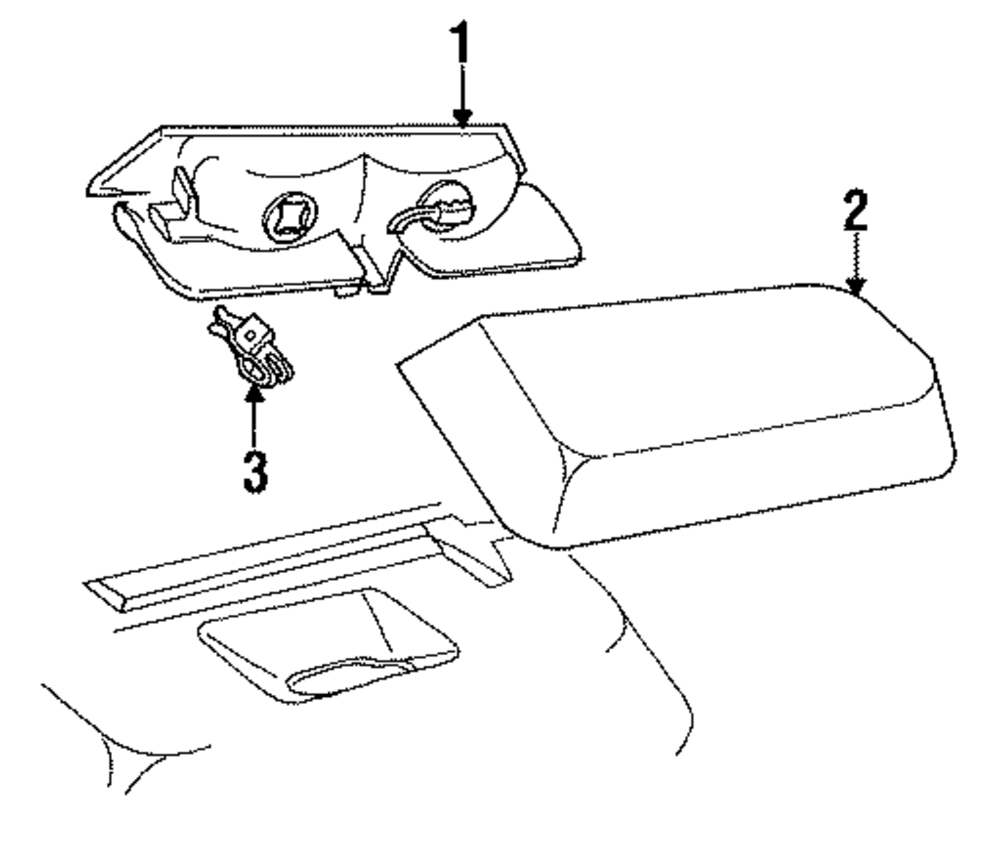 1
2
3