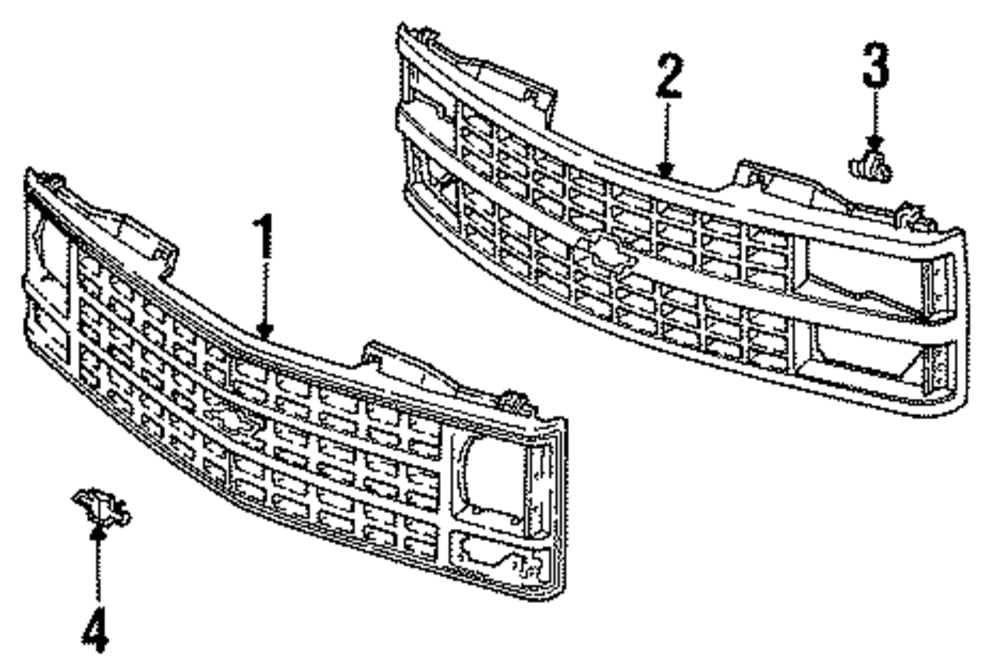 2
3
1
4