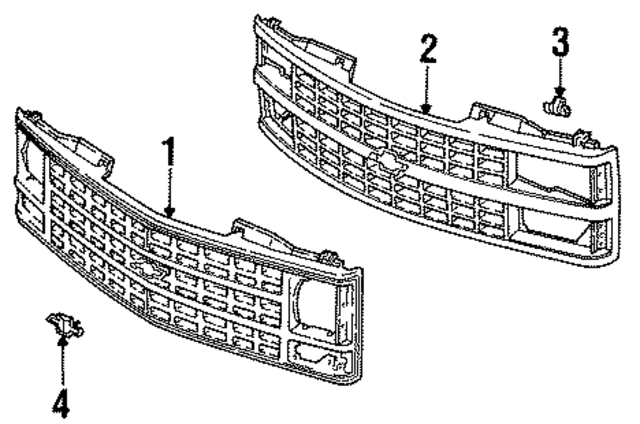 2
3
1
4