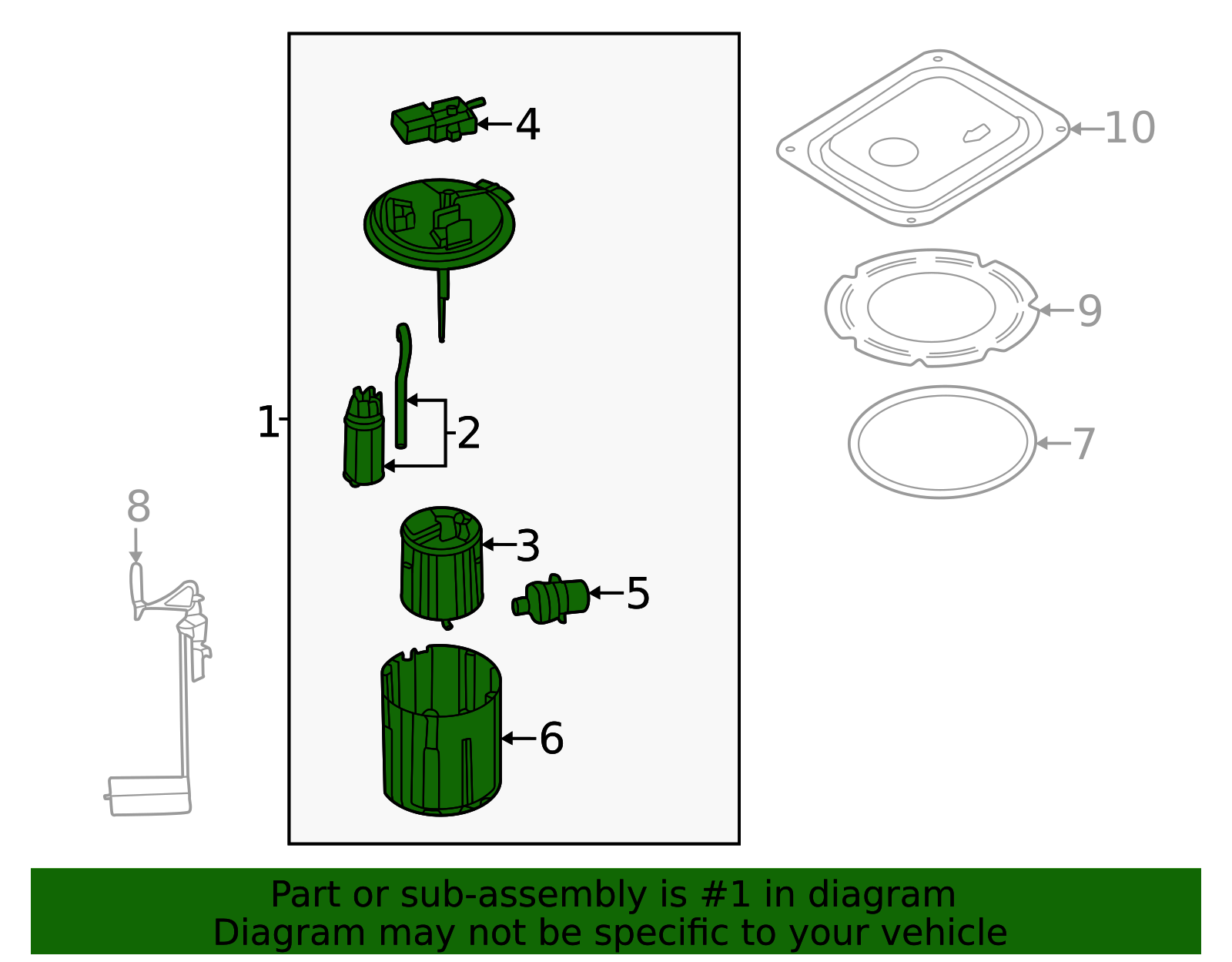 4
10
9
1
2
7
8
3
5
6

Part or sub-assembly is #1 in diagram
Diagram may not be specific to your vehicle