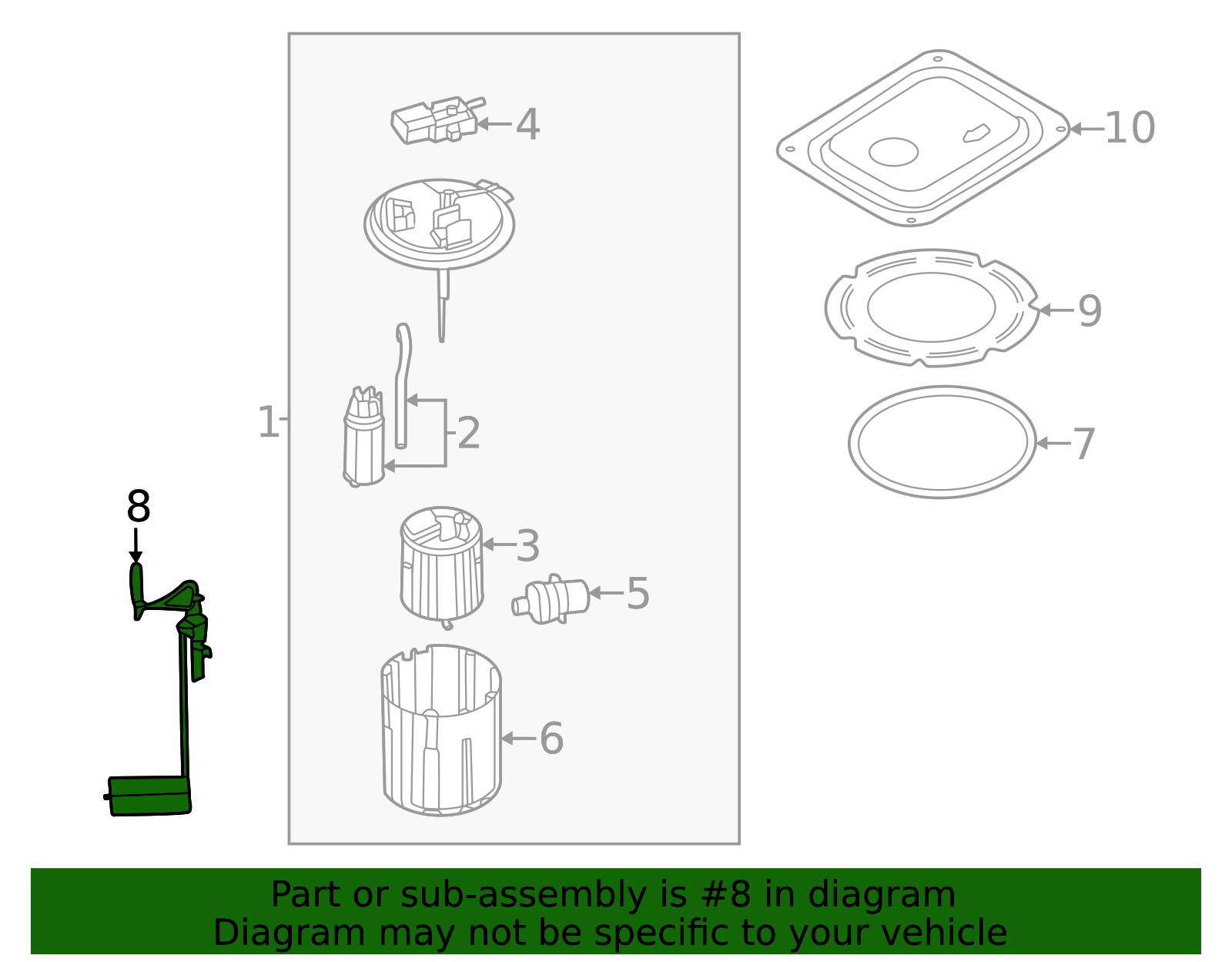 4

10

9

1

2

7

8

3

5

6

Part or sub-assembly is #8 in diagram
Diagram may not be specific to your vehicle