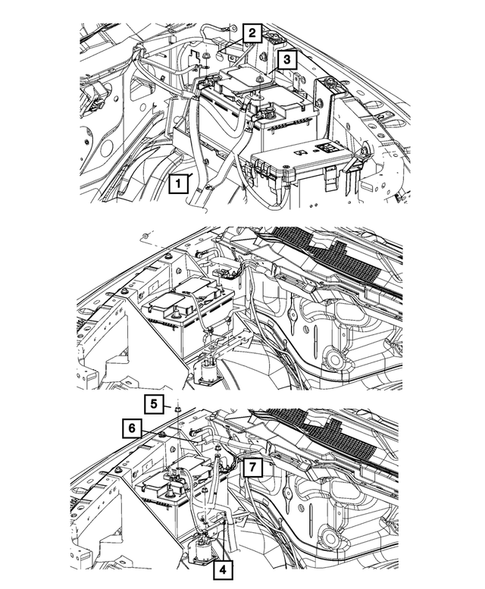 2
3
1
5
6
7
4