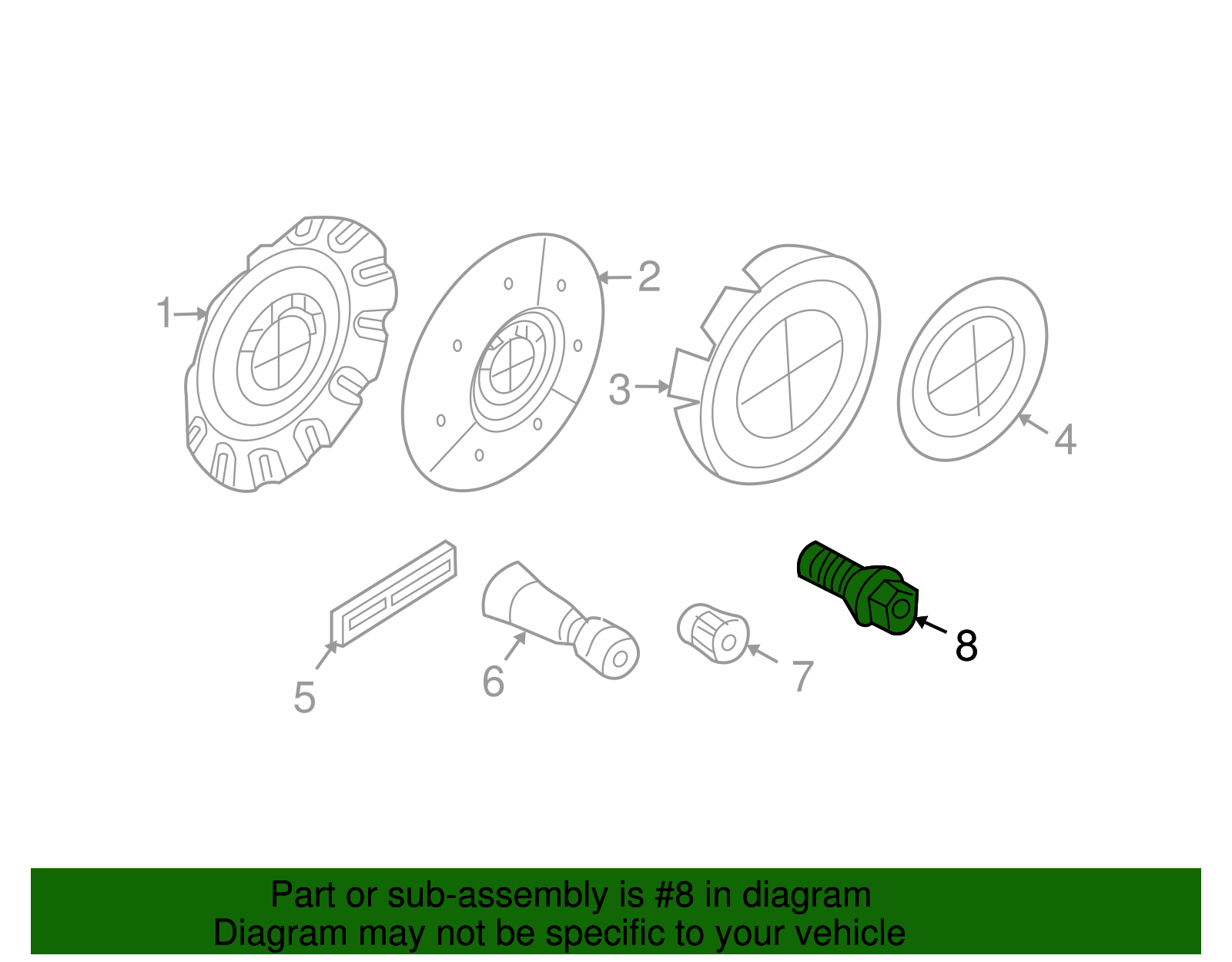 1
2
3
4
5
6
7
8

Part or sub-assembly is #8 in diagram
Diagram may not be specific to your vehicle