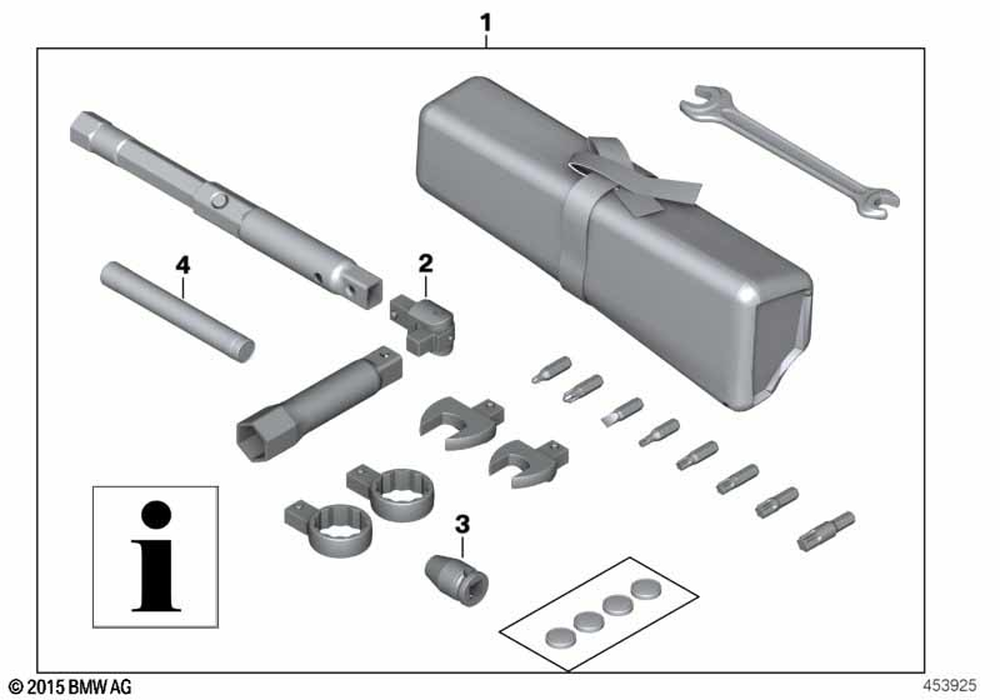 1

4

2

3

i

© 2015 BMW AG

453925