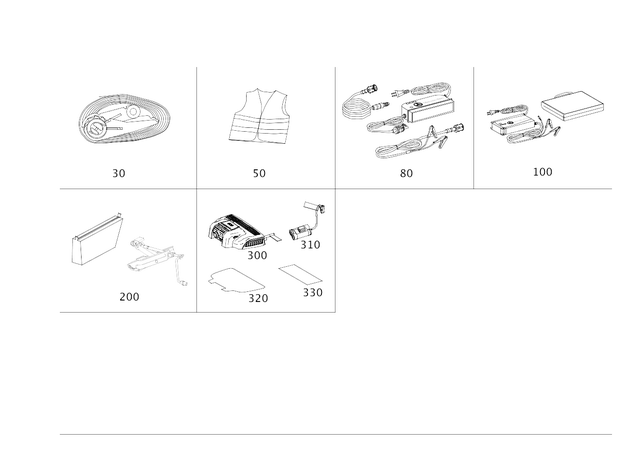 30

50

80

100

200

300

310

320

330