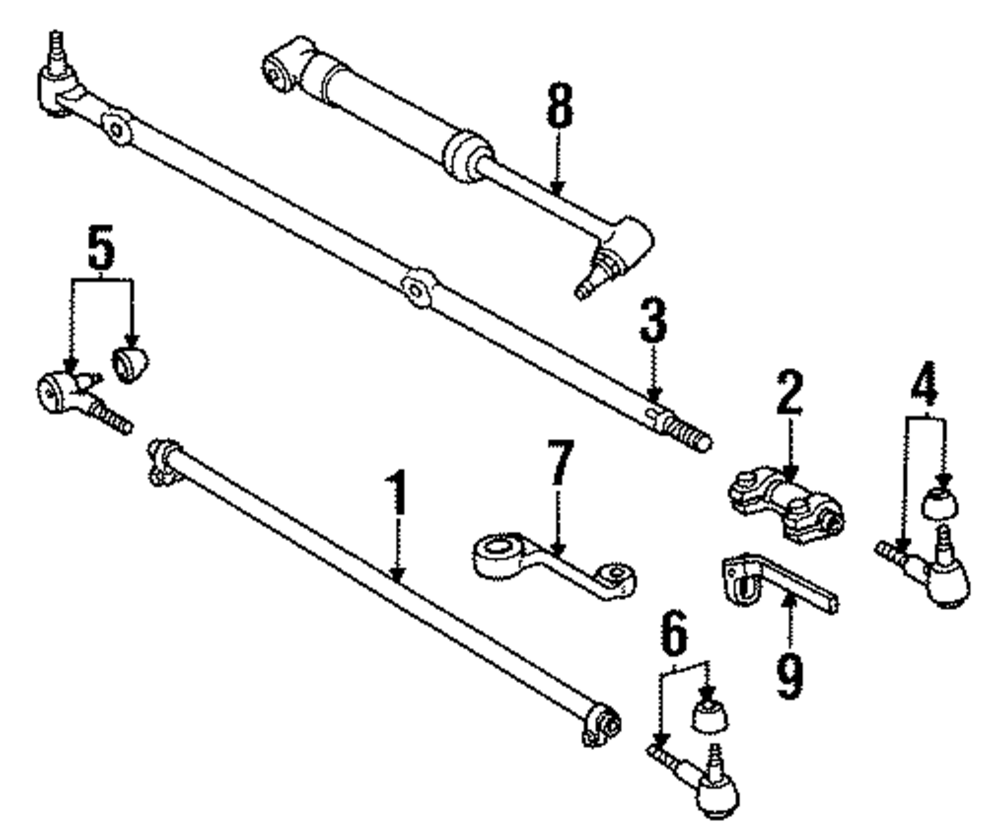 8
5
3
2
4
7
1
9
6