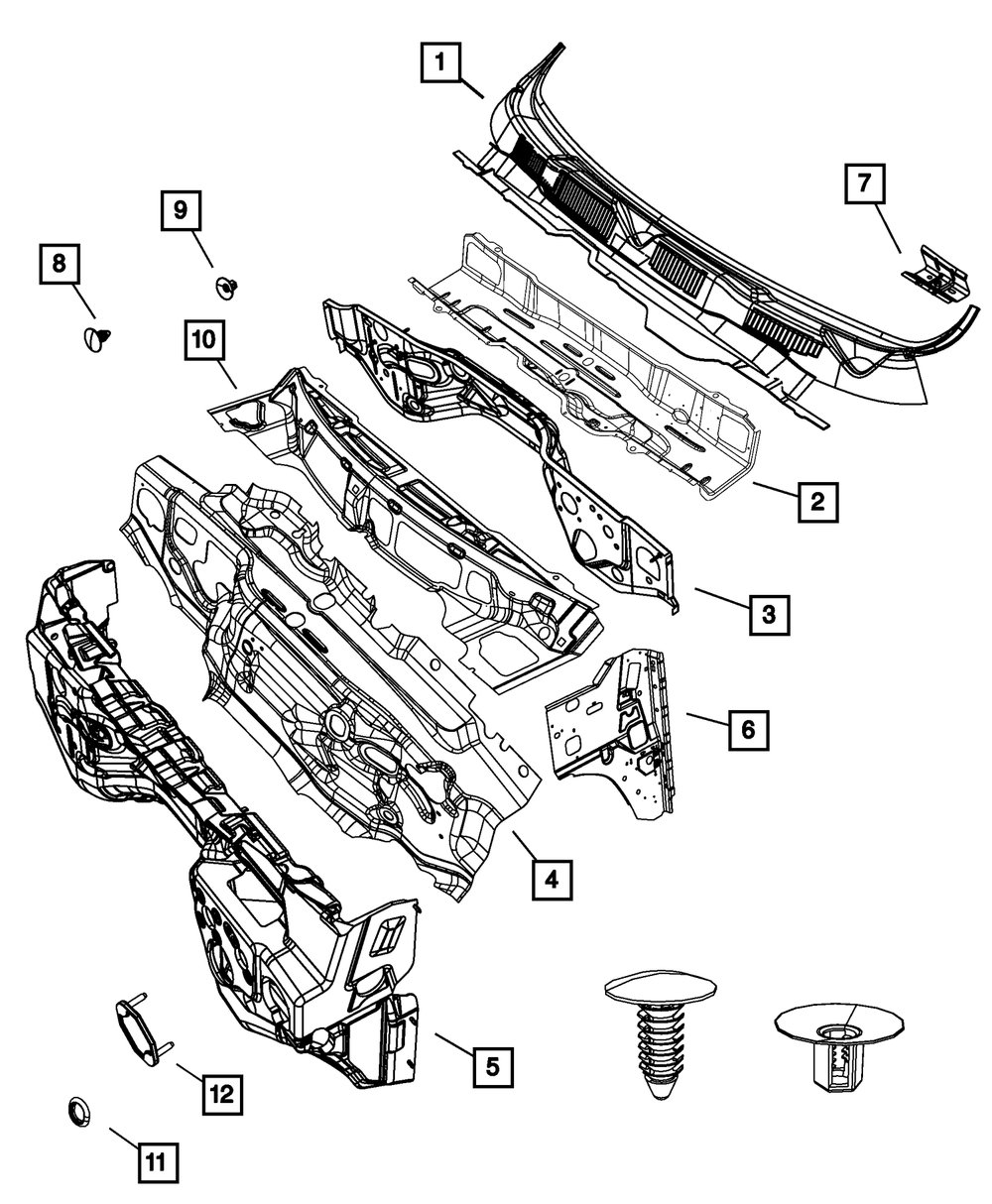 1
7
9
8
10
2
3
6
4
5
12
11