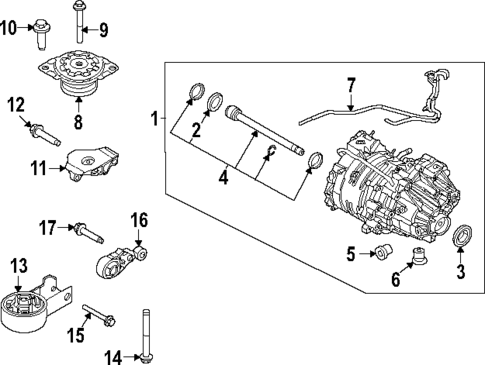 10
9
8
12
11
17
16
13
15
14
1
2
4
7
5
6
3