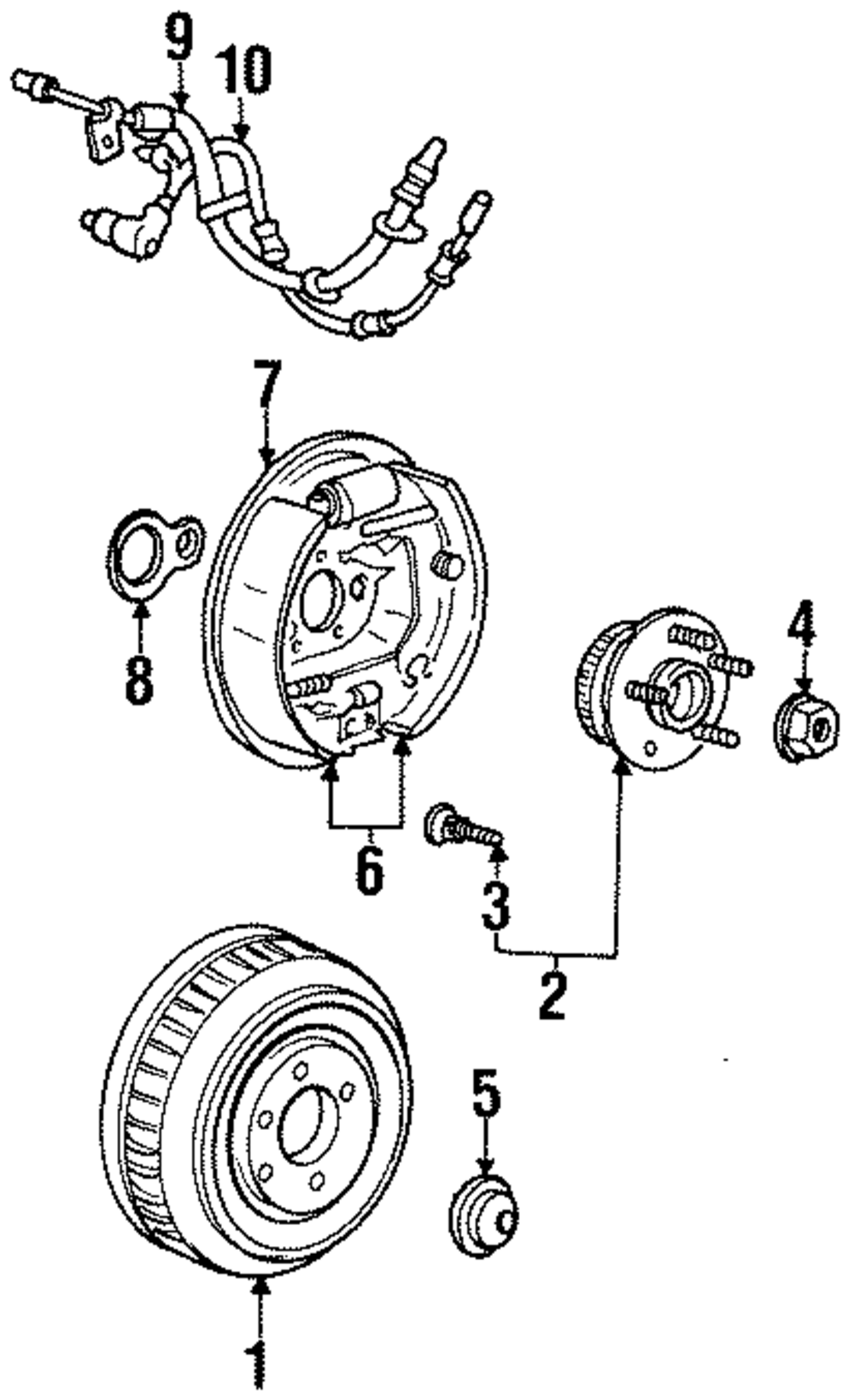 9
10
7
8
4
6
3
2
5
1