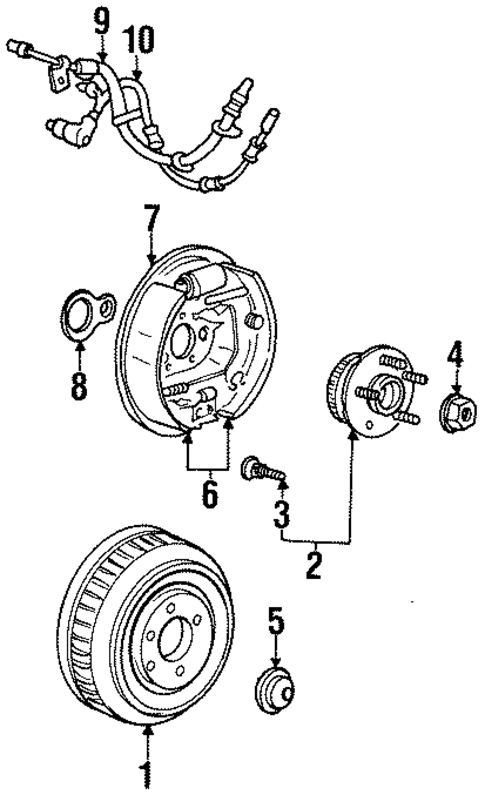 9
10
7
8
4
6
3
2
5
1