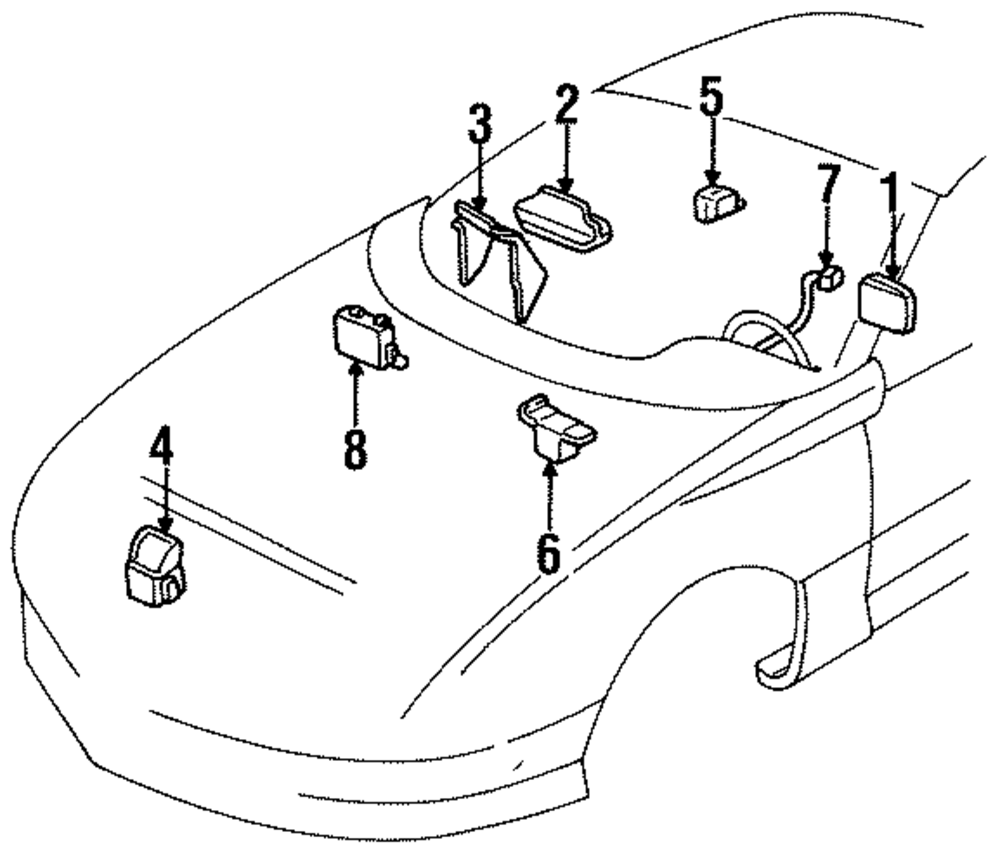 3
2
5
7
1
8
4
6