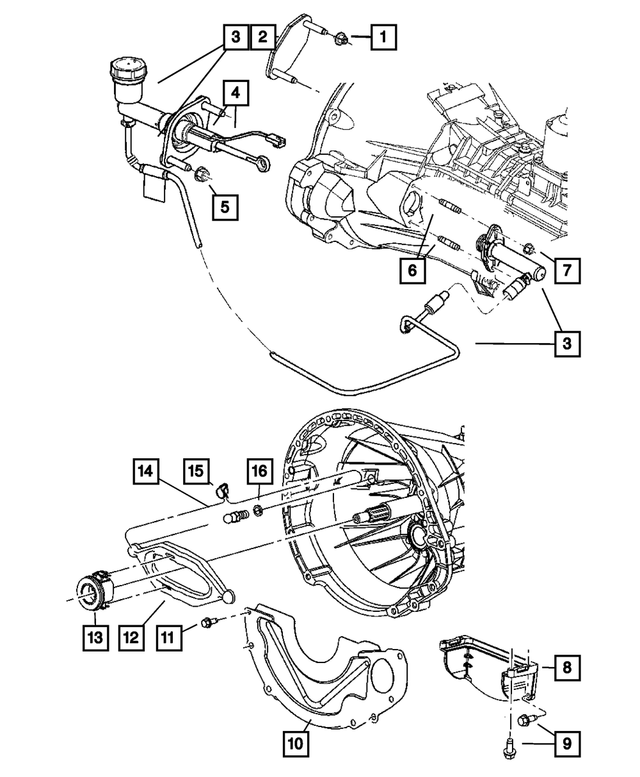 3
2
1
4
5
6
7
3
14
15
16
13
12
11
10
8
9