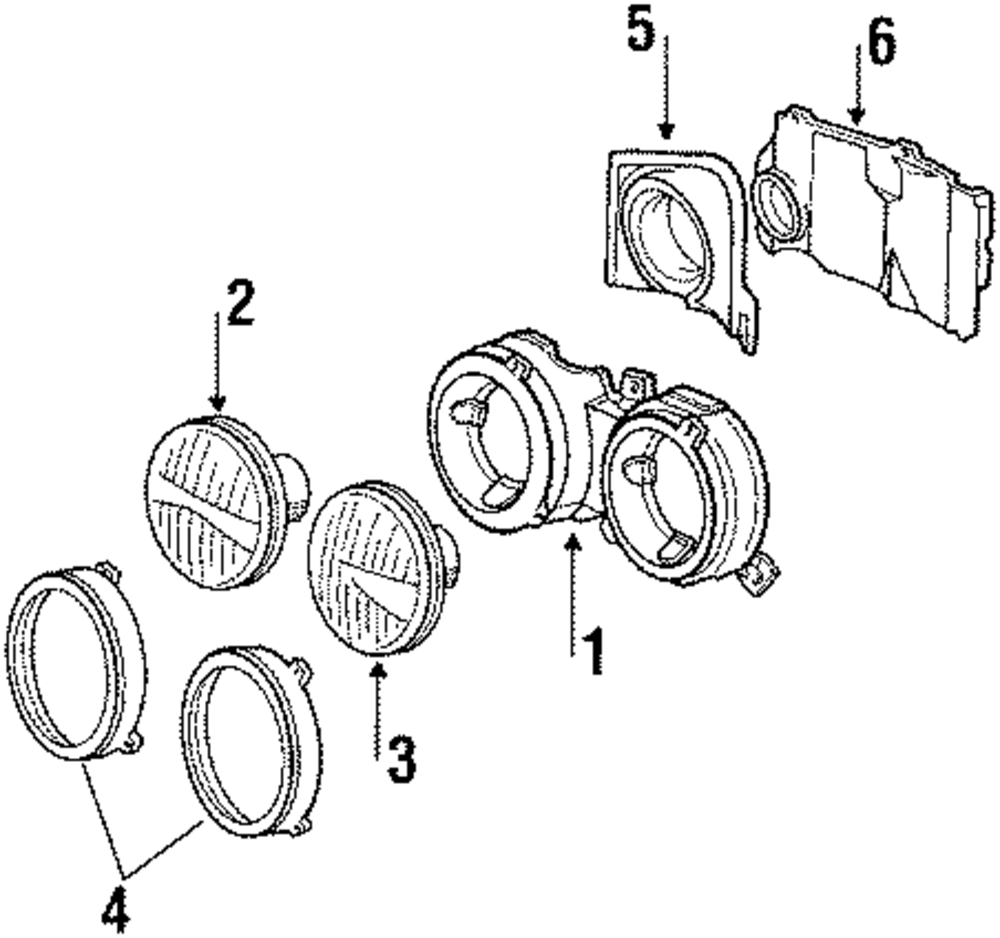 5
6
2
1
3
4