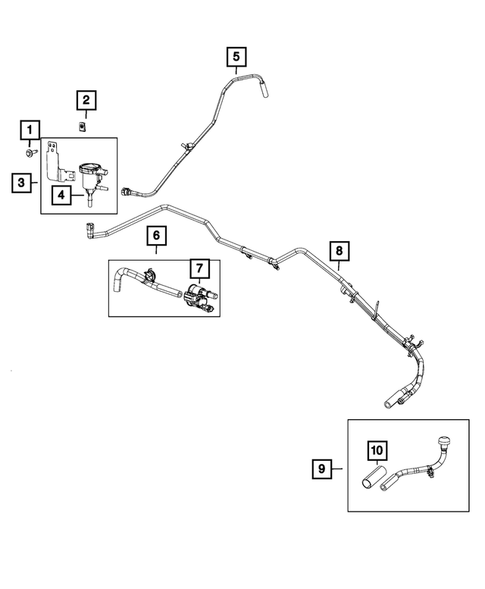 5
2
1
3
4
6
7
8
10
9