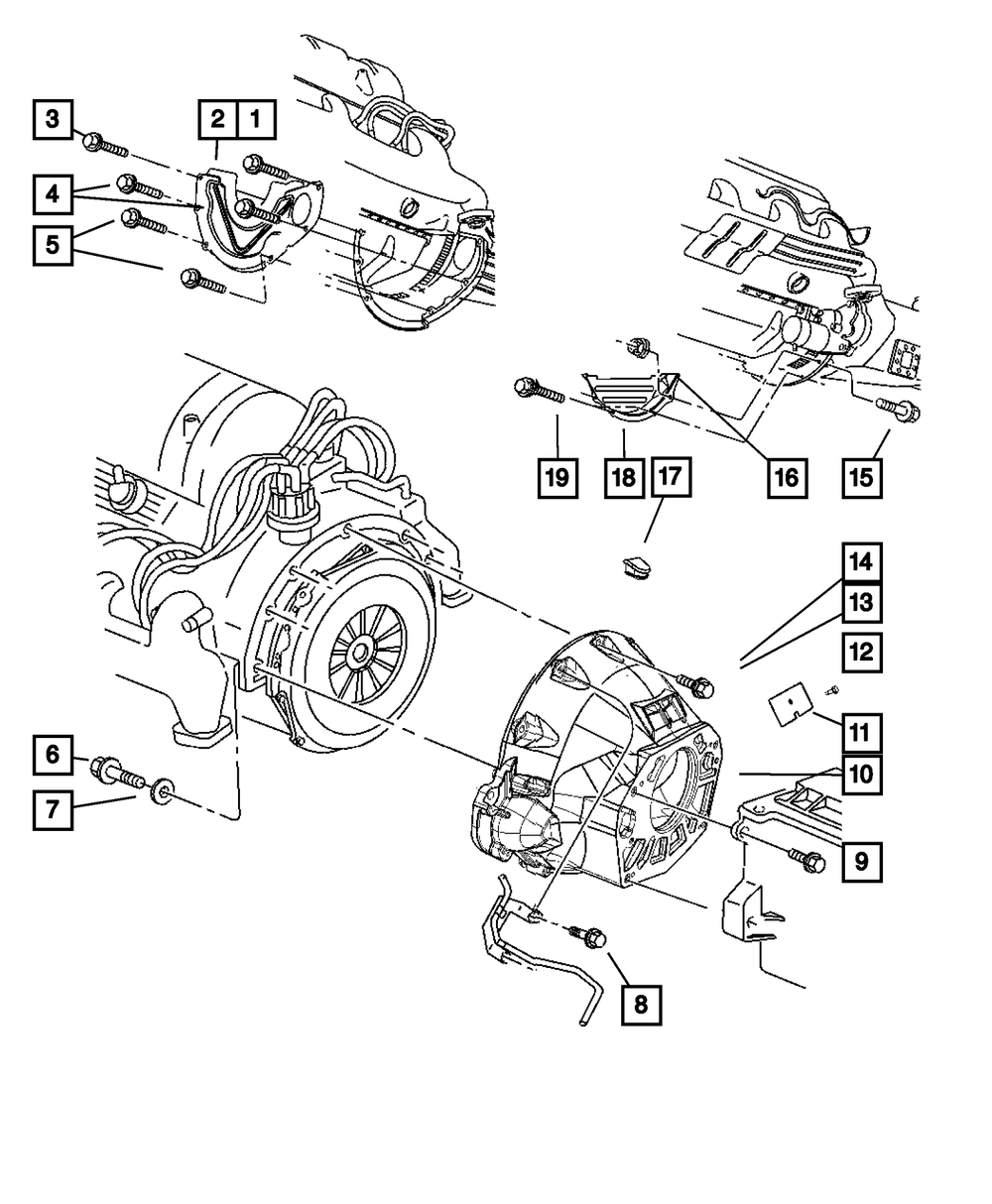 3
2
1
4
5
19
18
17
16
15
14
13
12
11
10
9
6
7
8