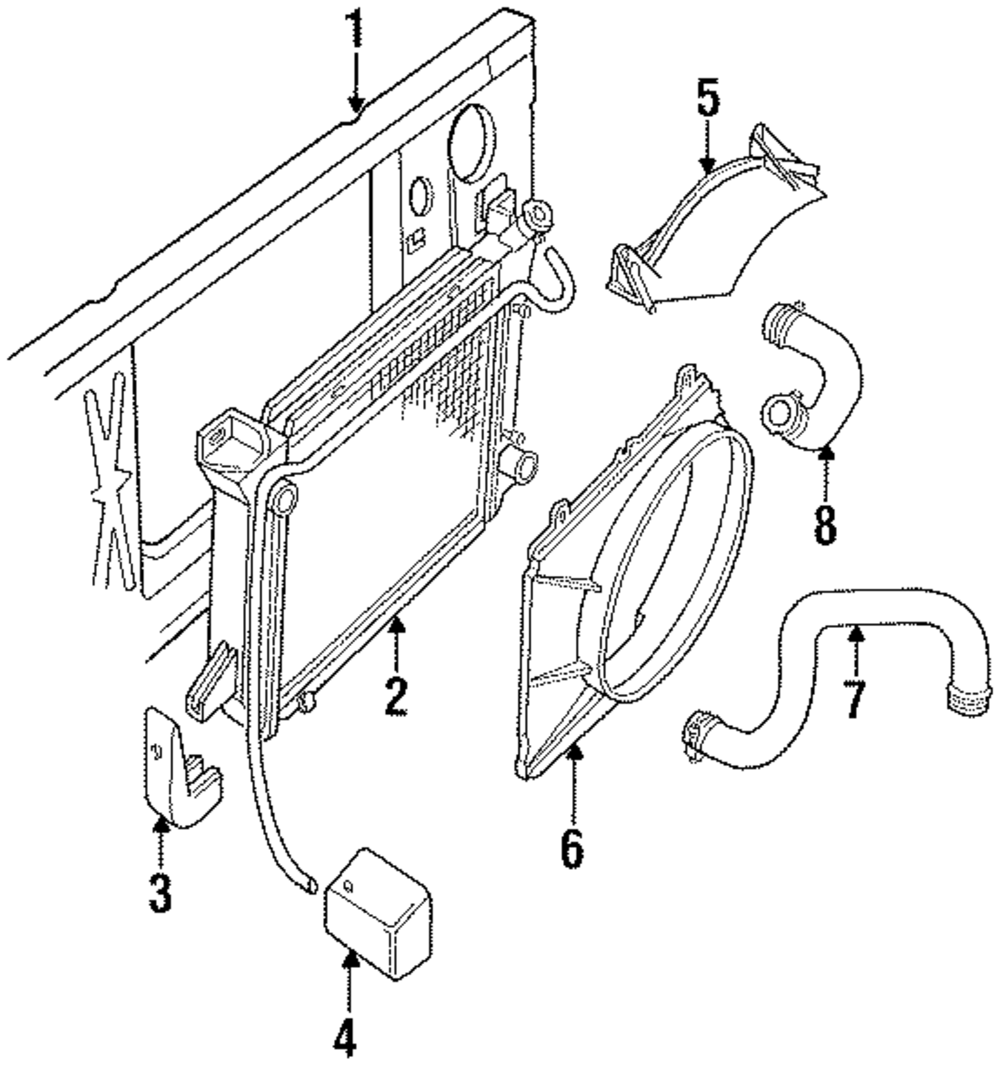 1
5
8
2
7
6
3
4