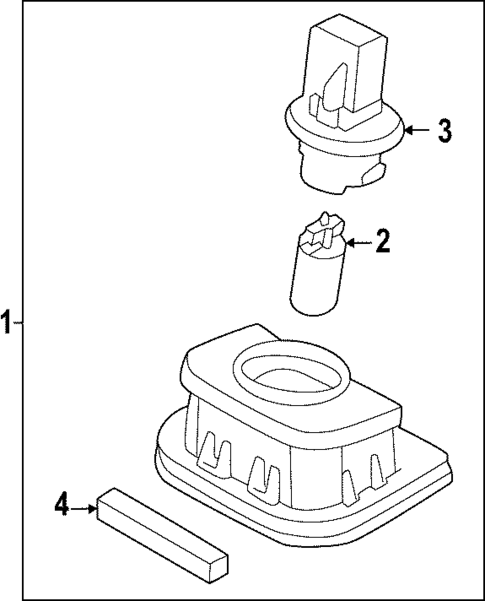 3
2
1
4