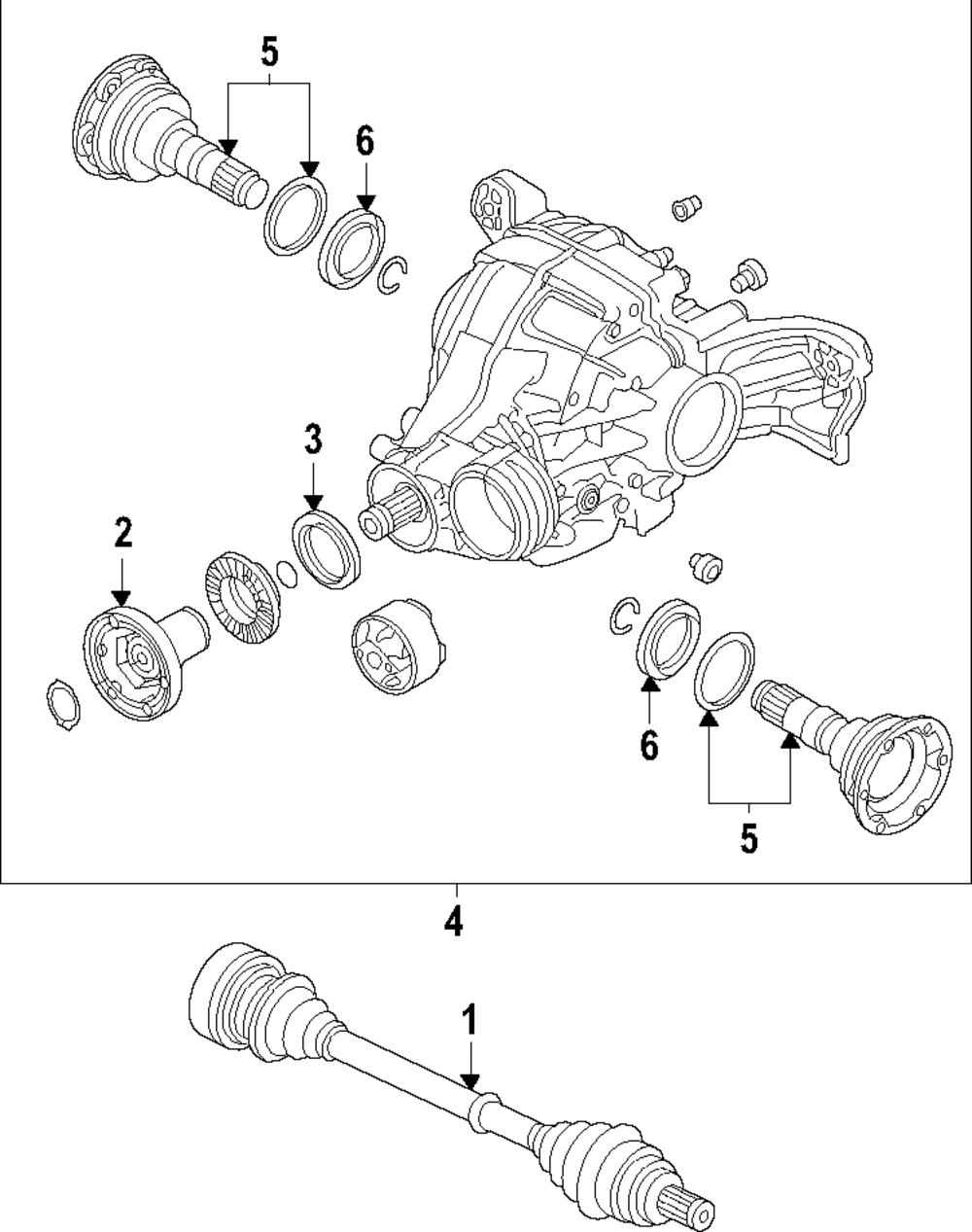 5
6
3
2
6
5
4
1