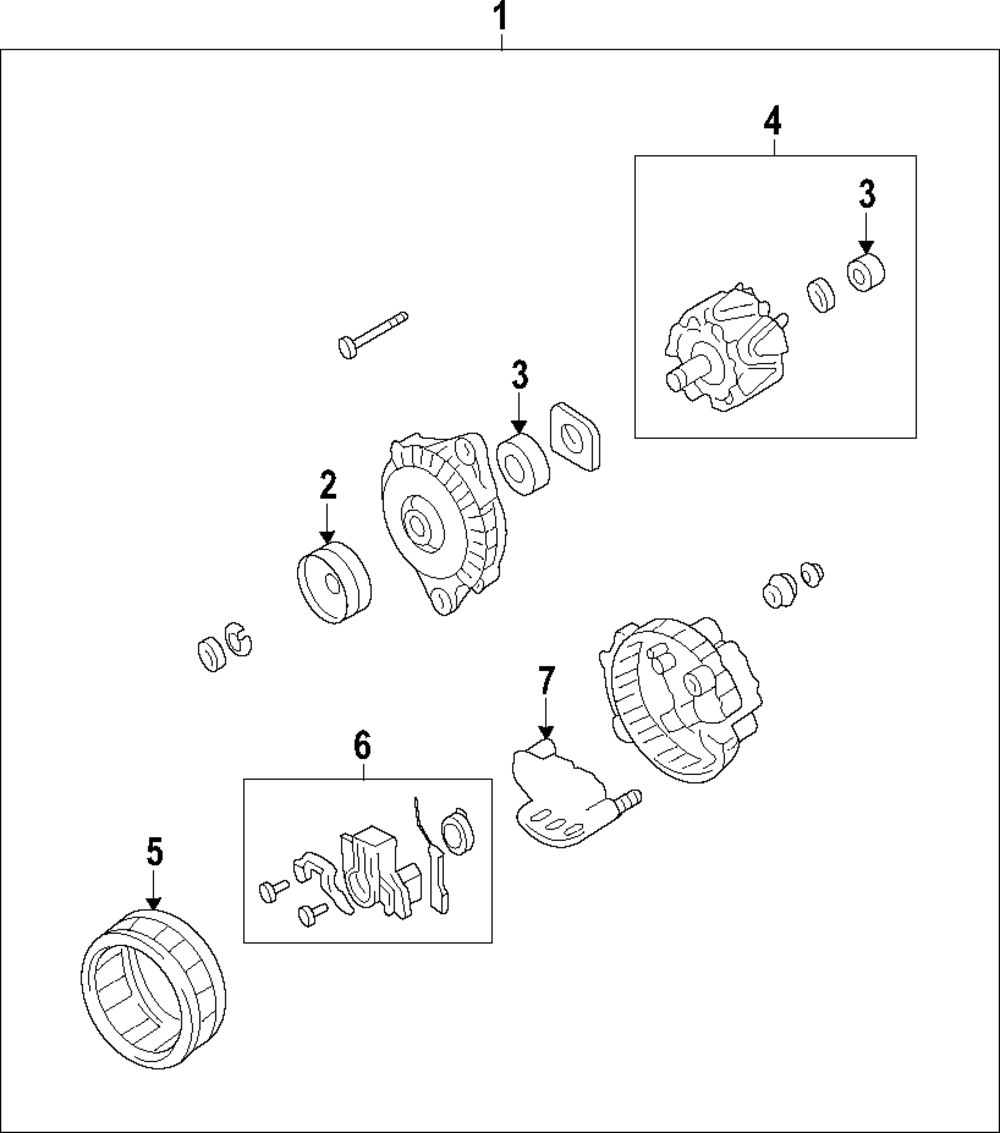 1
4
3
3
2
7
6
5