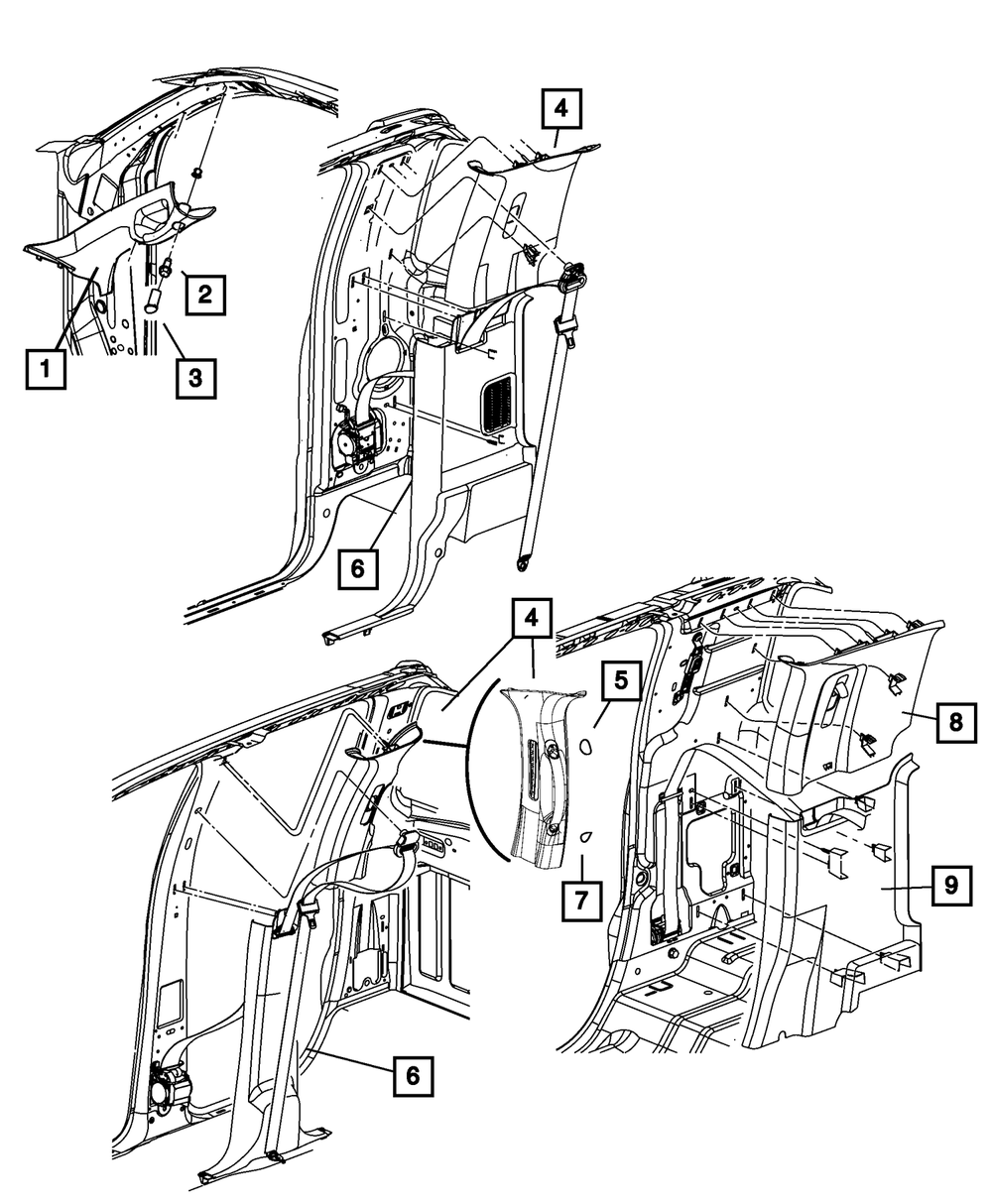 4
2
1
3
6
4
5
8
7
9
6