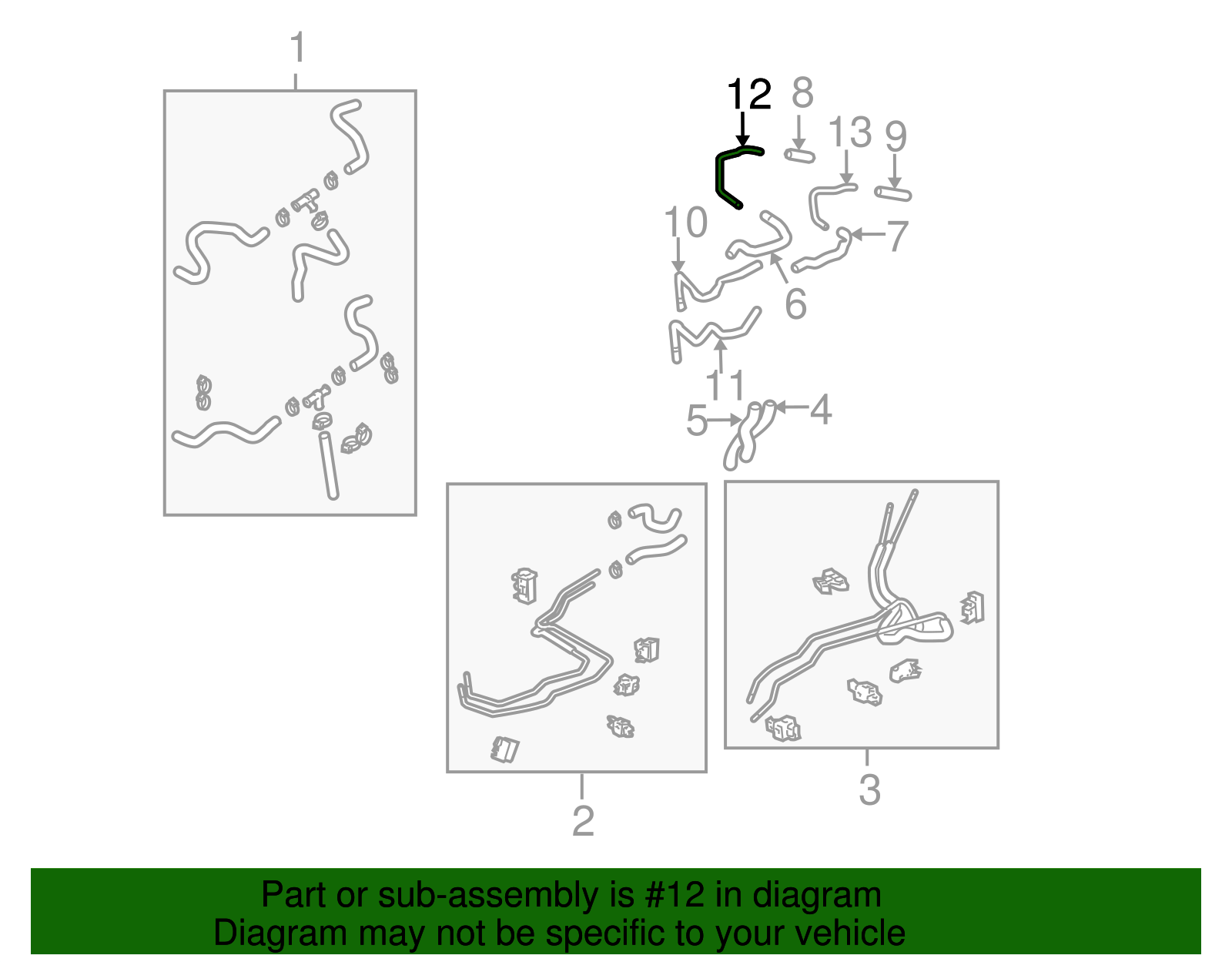 1
12
8
13
9
10
7
6
11
5
4
2
3

Part or sub-assembly is #12 in diagram
Diagram may not be specific to your vehicle