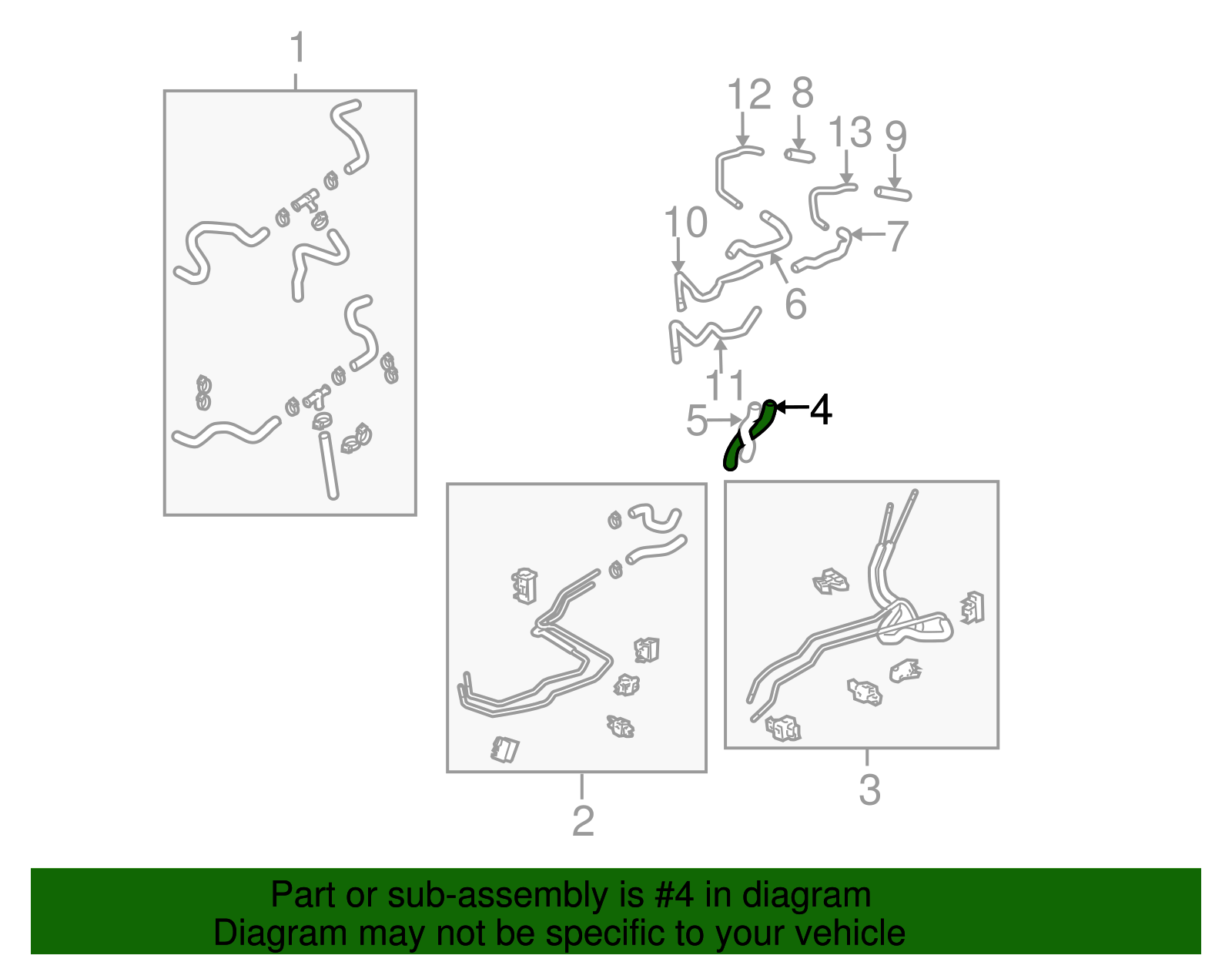 1

12 8

13 9

10

7

6

11

5

4

2

3

Part or sub-assembly is #4 in diagram
Diagram may not be specific to your vehicle