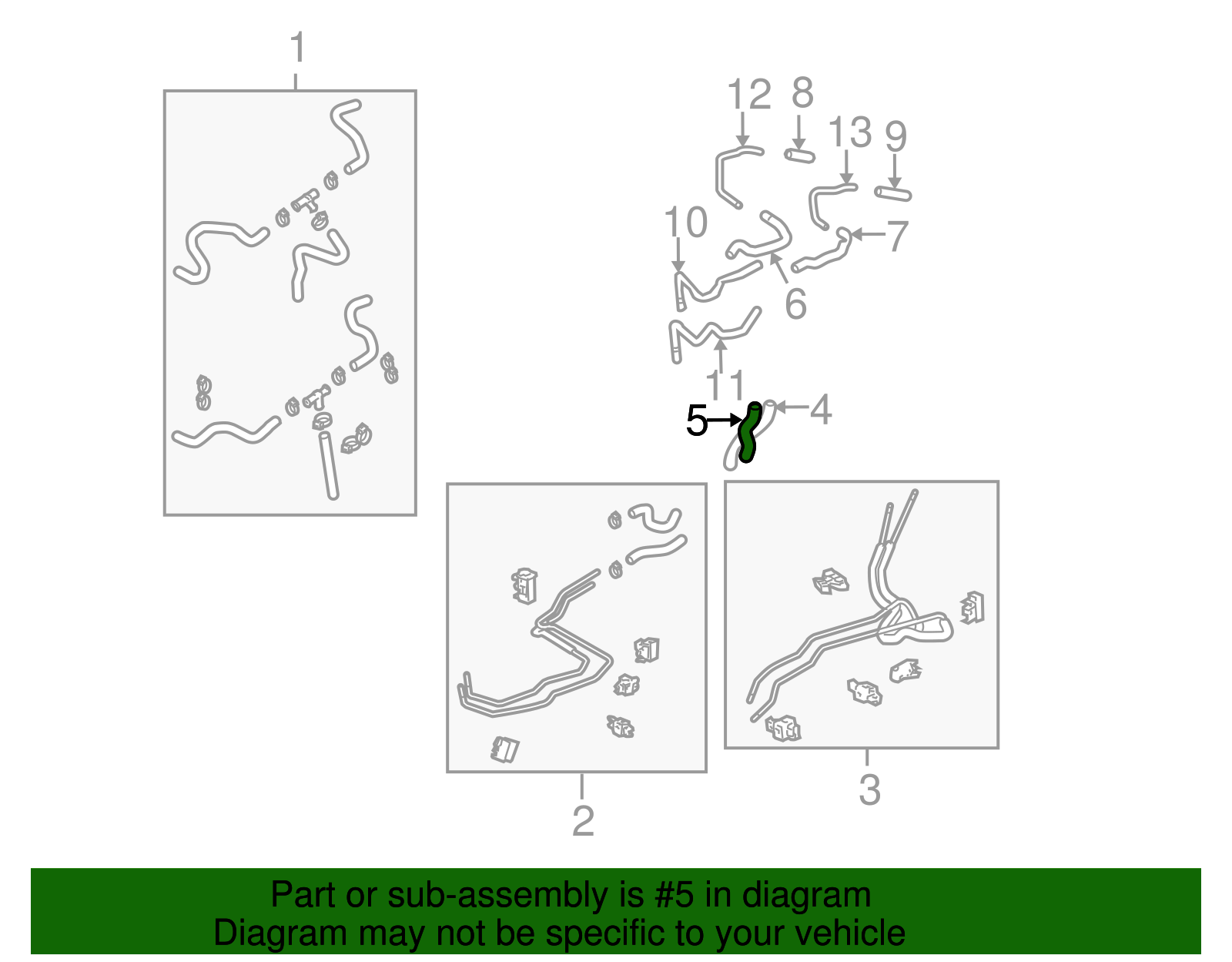 1

12 8 13 9

10 7

6

11

5 4

2 3

Part or sub-assembly is #5 in diagram
Diagram may not be specific to your vehicle