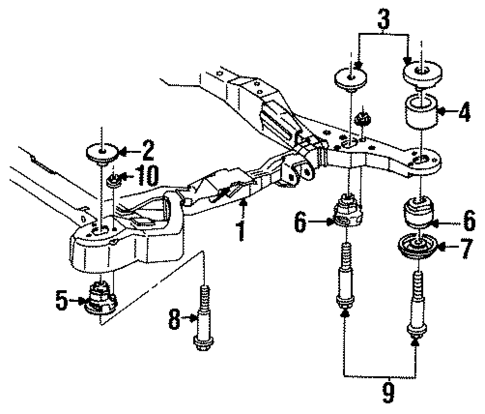 3
4
2
10
1
6
6
7
5
8
9