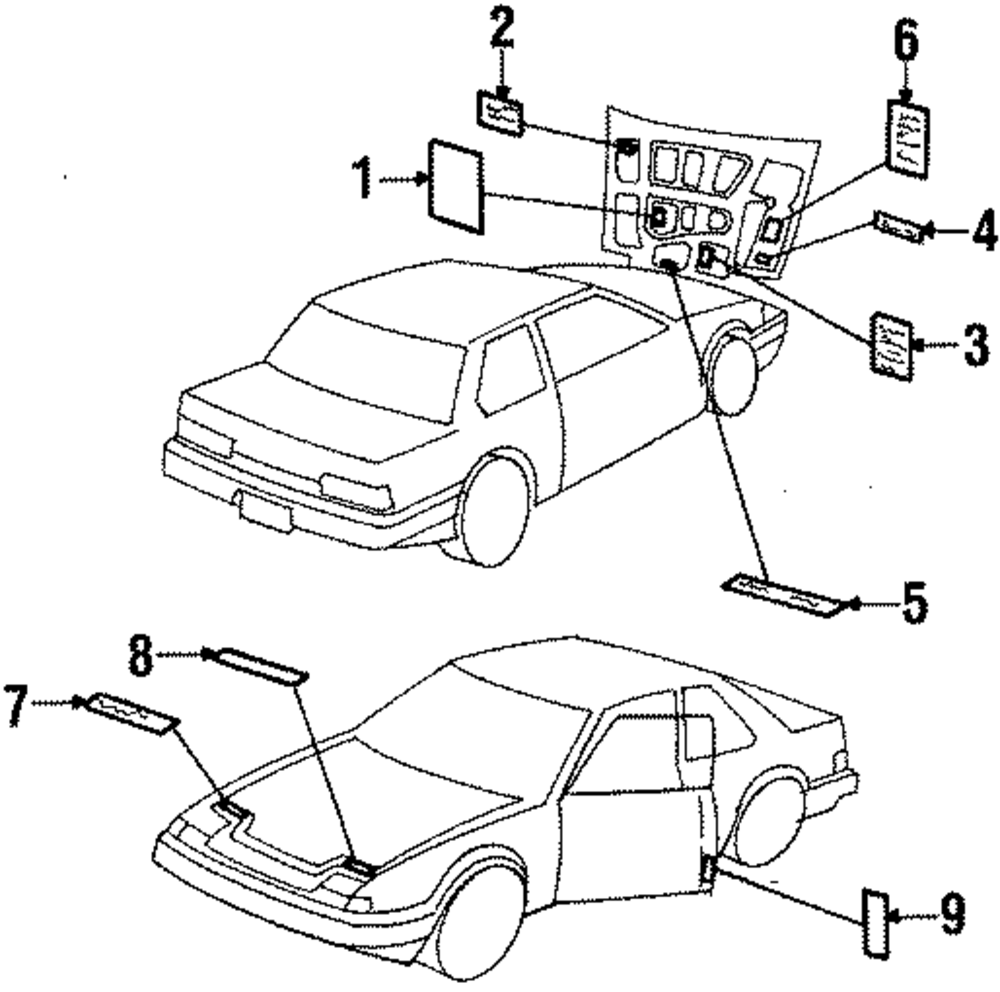 2
6
1
4
3
5
8
7
9