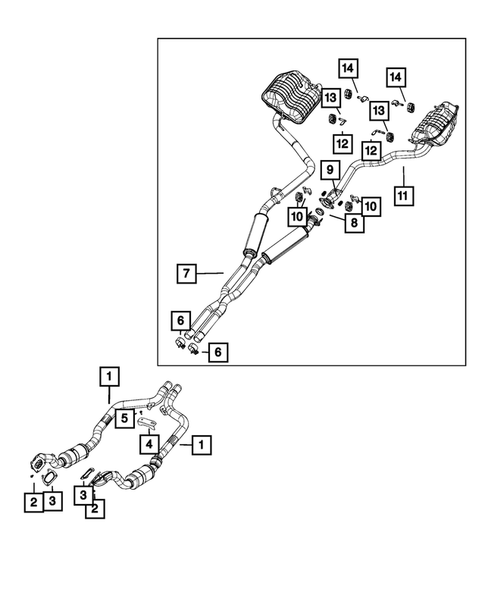 14
14
13
13
12
12
9
11
10
10
8
7
6
6
1
5
4
1
2
3
3
2