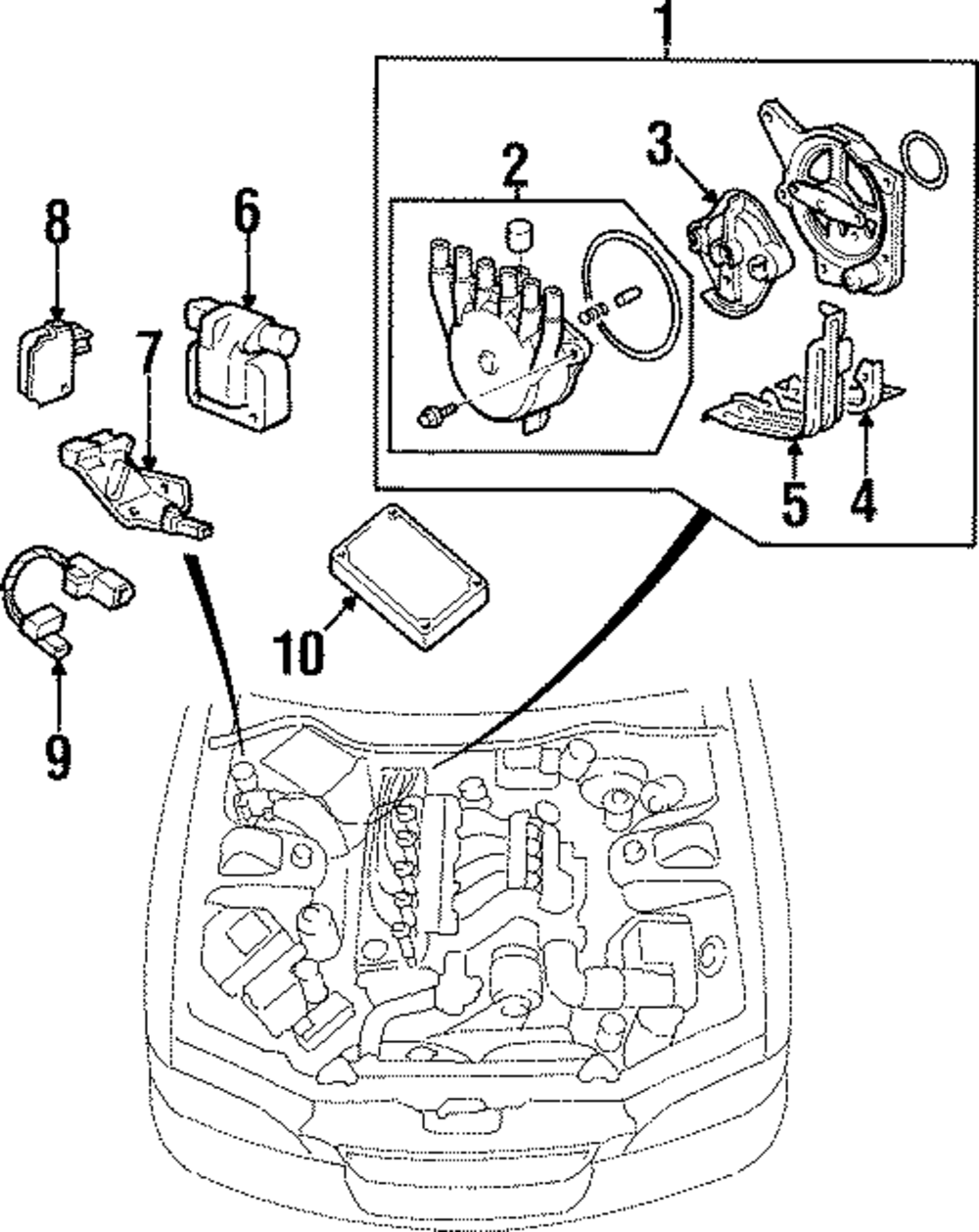 1
2
3
8
6
7
5
4
10
9