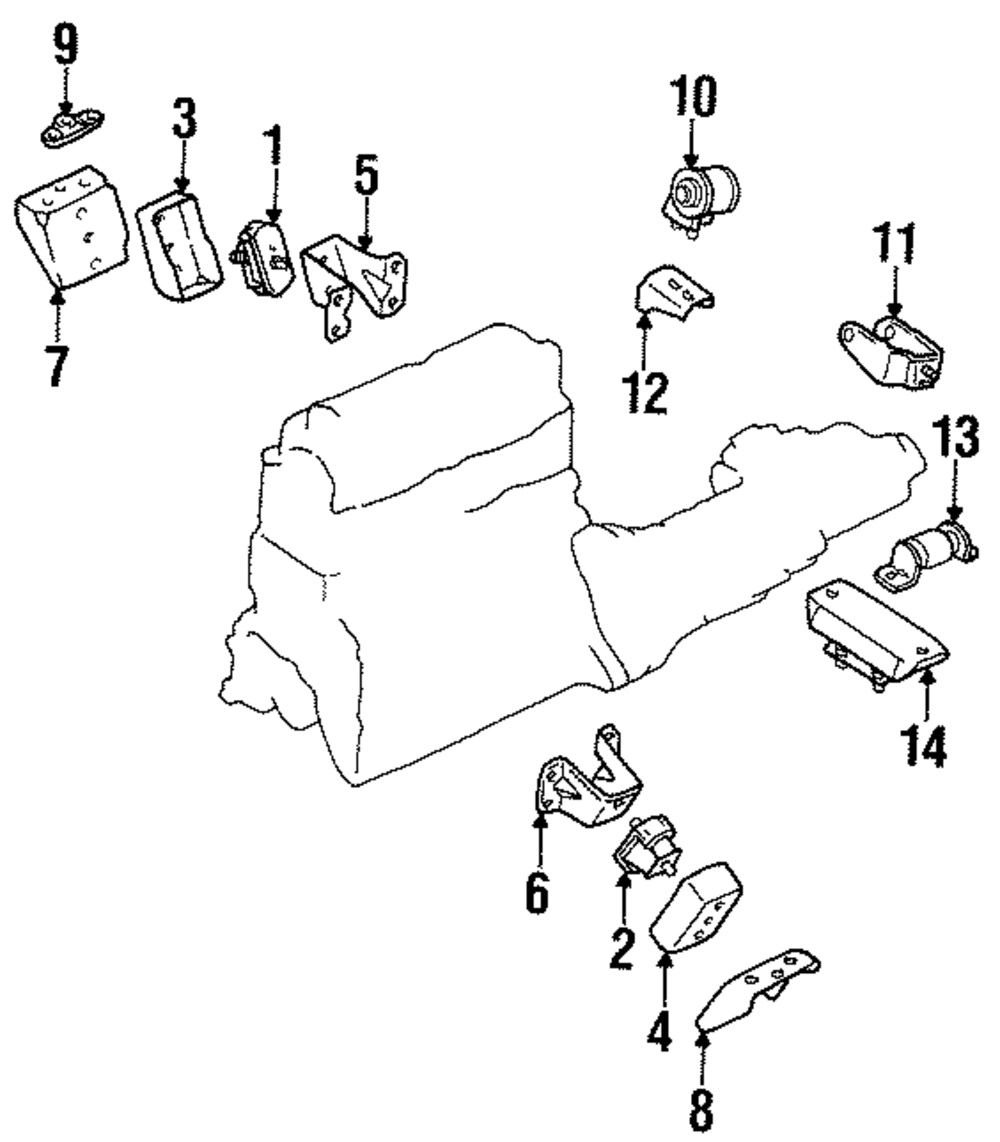 9
3
1
5
10
7
11
12
13
14
6
2
4
8