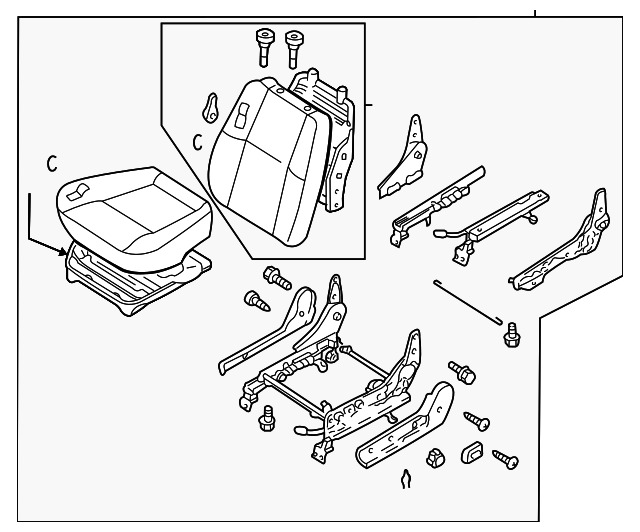 C

C