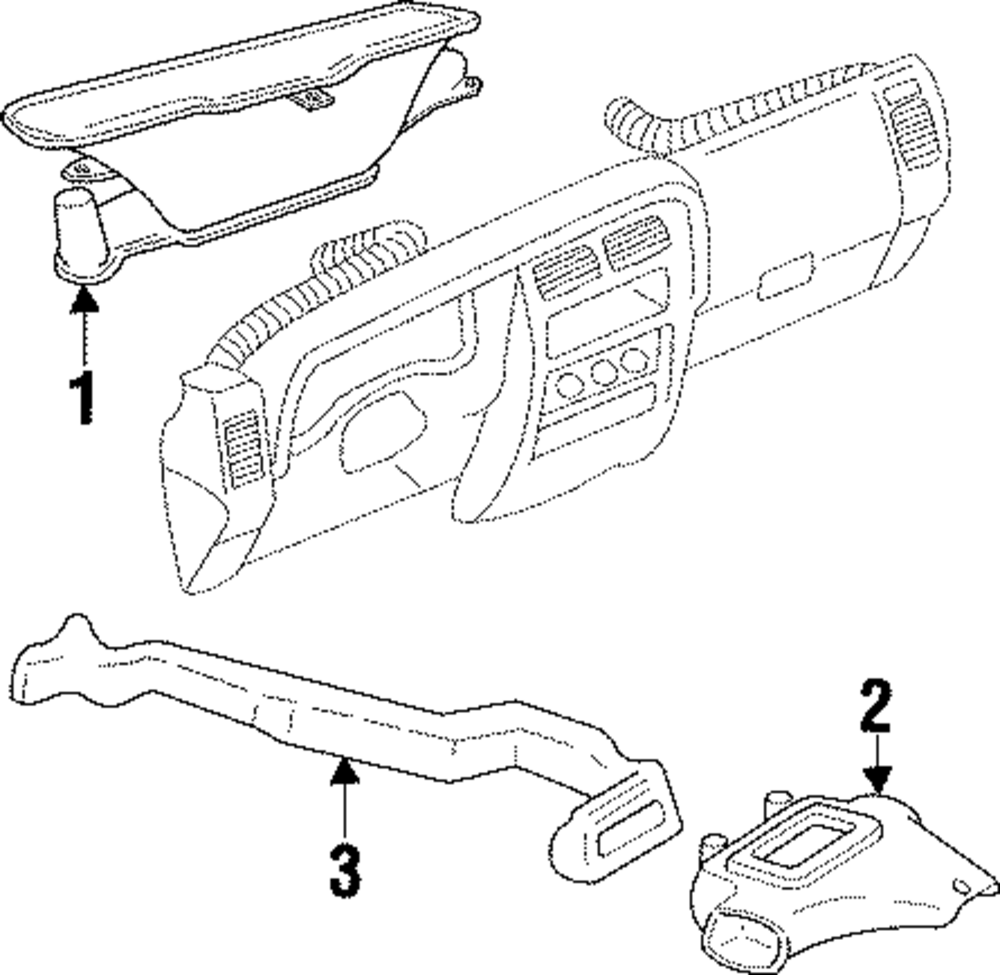 1

2

3