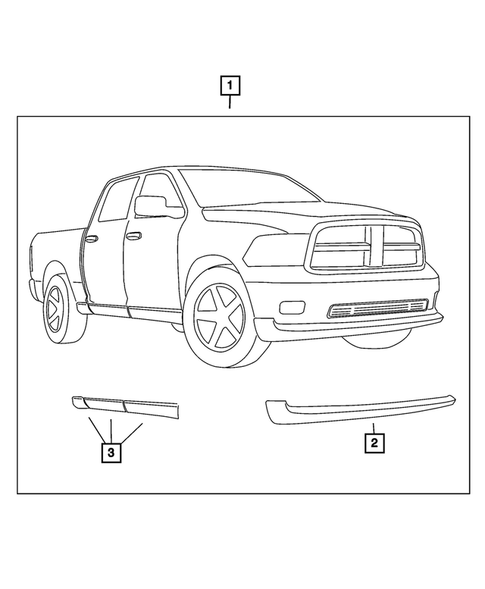 1

3

2