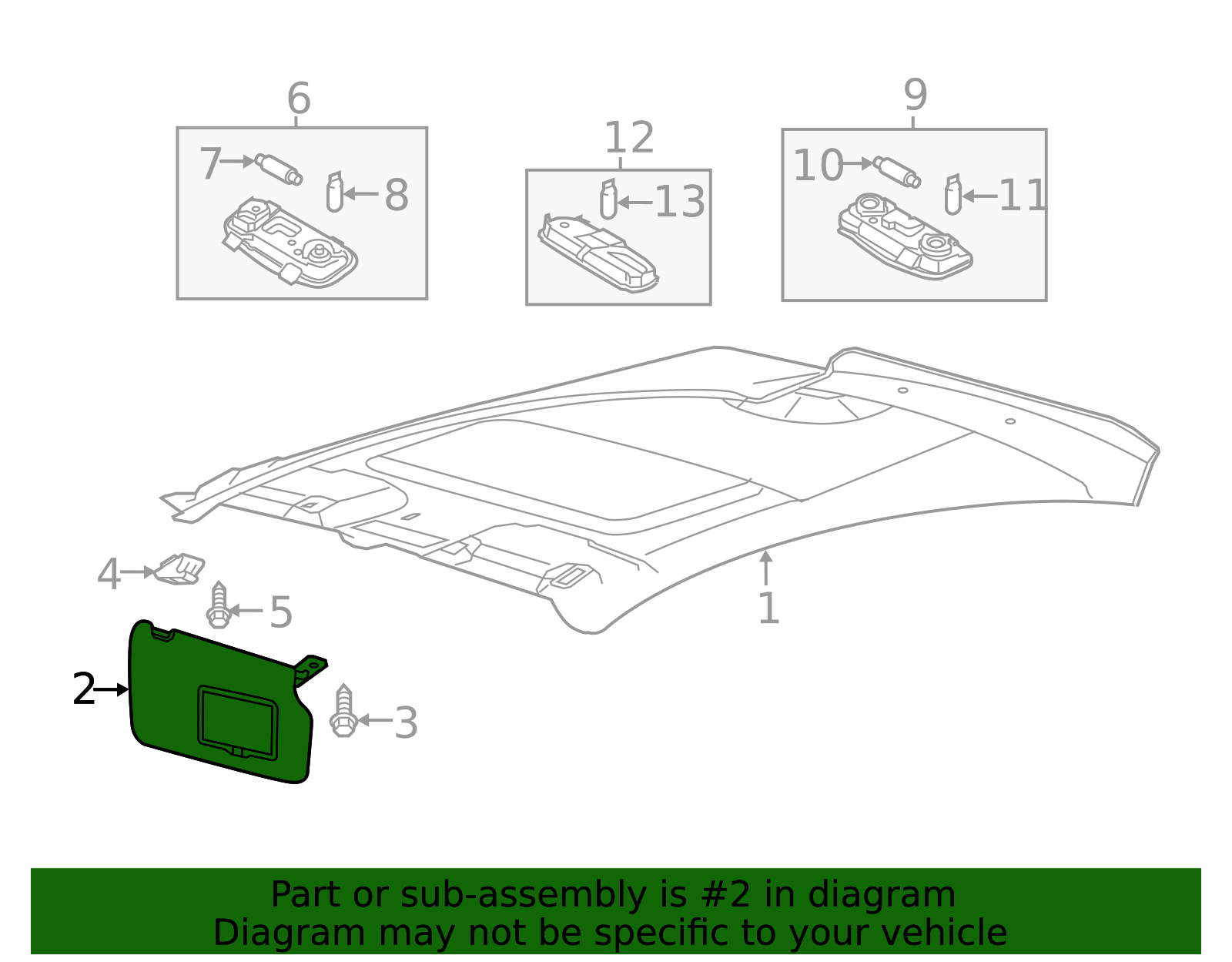 6
7
8
12
13
9
10
11
4
5
1
2
3

Part or sub-assembly is #2 in diagram
Diagram may not be specific to your vehicle