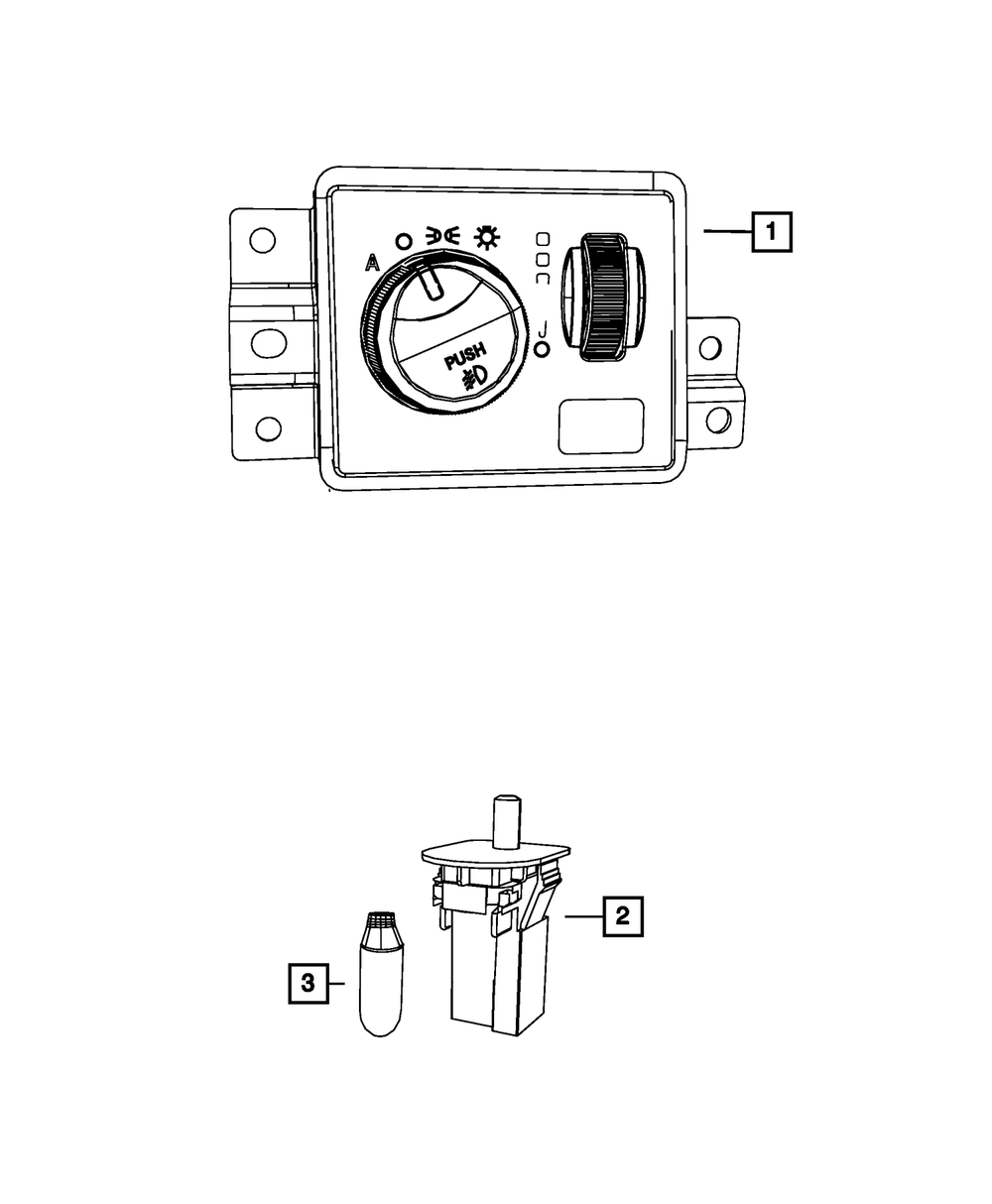 A
PUSH
1
2
3