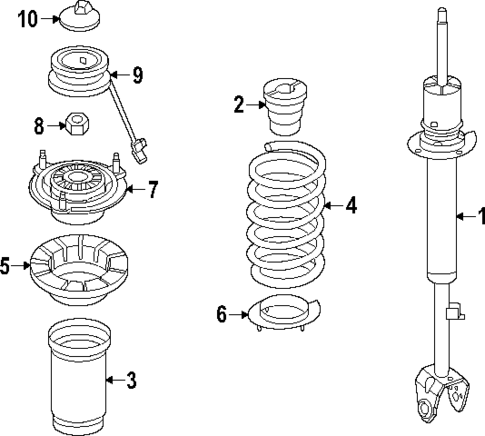 10
9
8
7
5
3
2
4
6
1