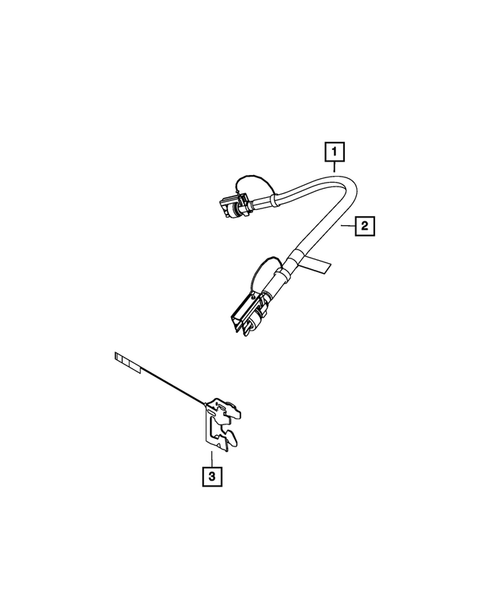 1
2
3