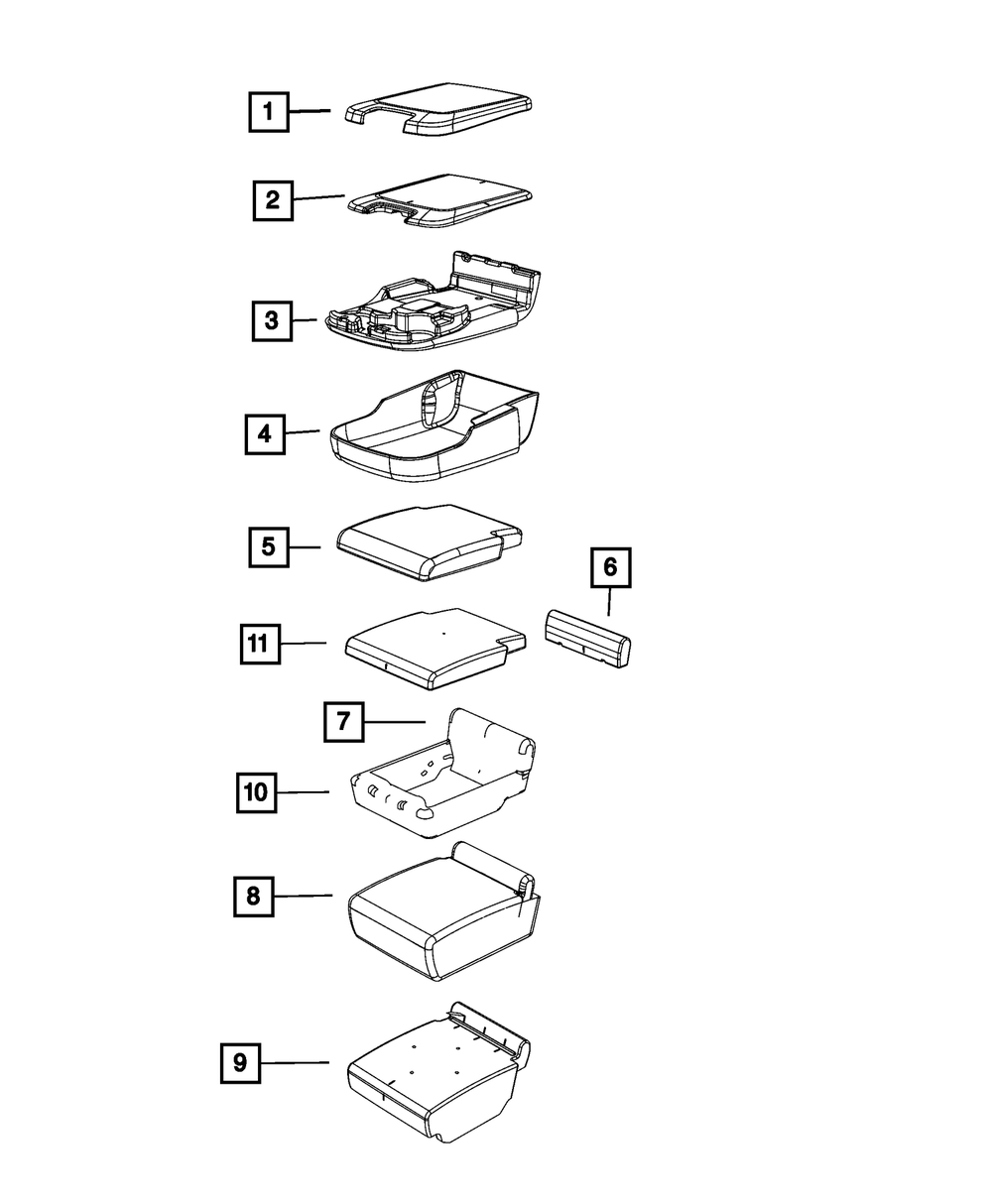 1
2
3
4
5
6
11
7
10
8
9