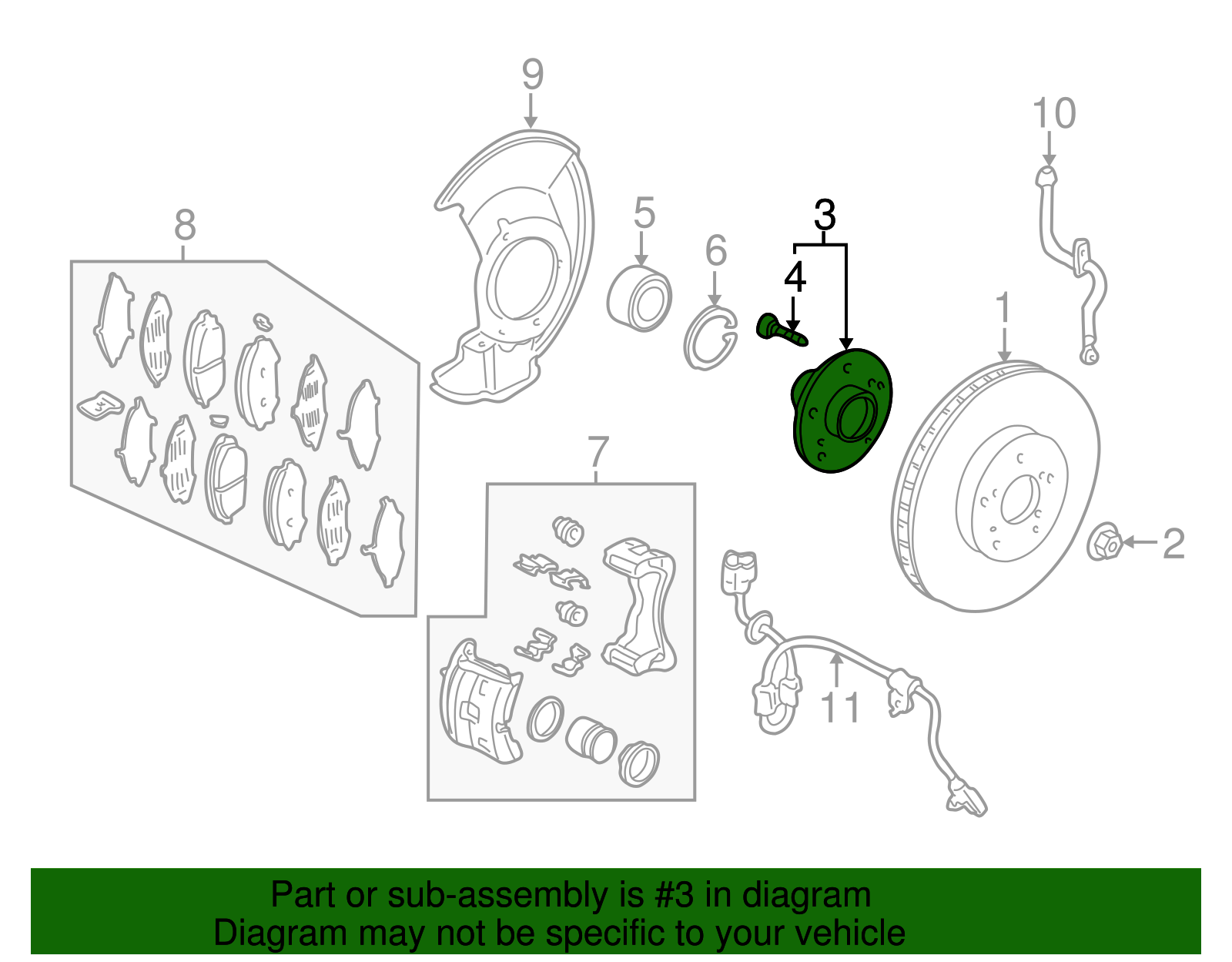 9
10
8
5
6
3
4
1
7
2
11

Part or sub-assembly is #3 in diagram
Diagram may not be specific to your vehicle