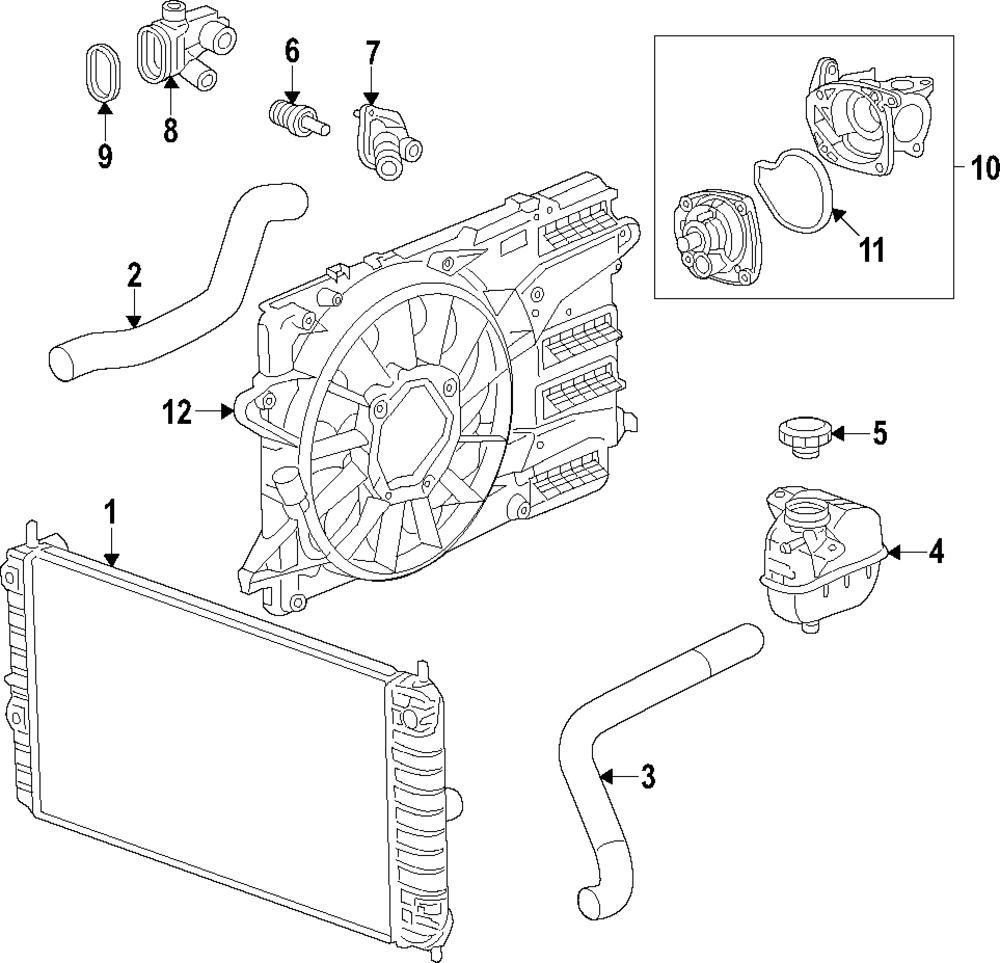 9
8
6
7
10
11
2
12
5
1
4
3