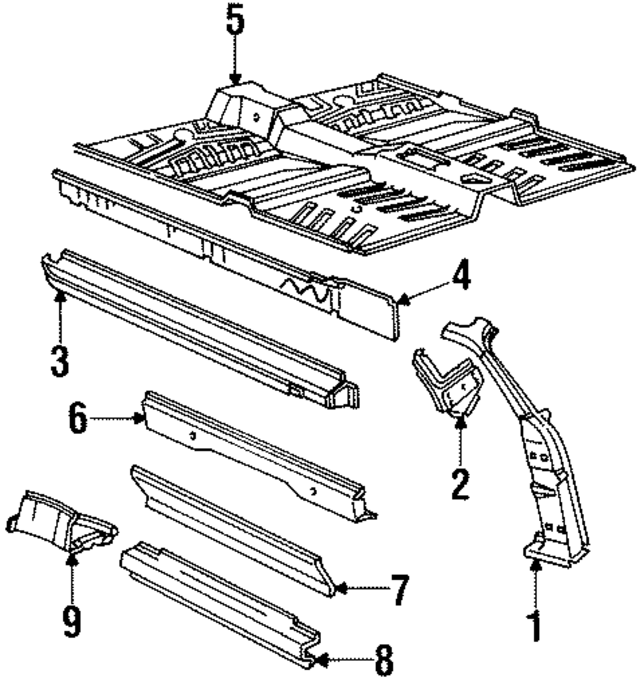 5
4
3
6
2
7
9
1
8