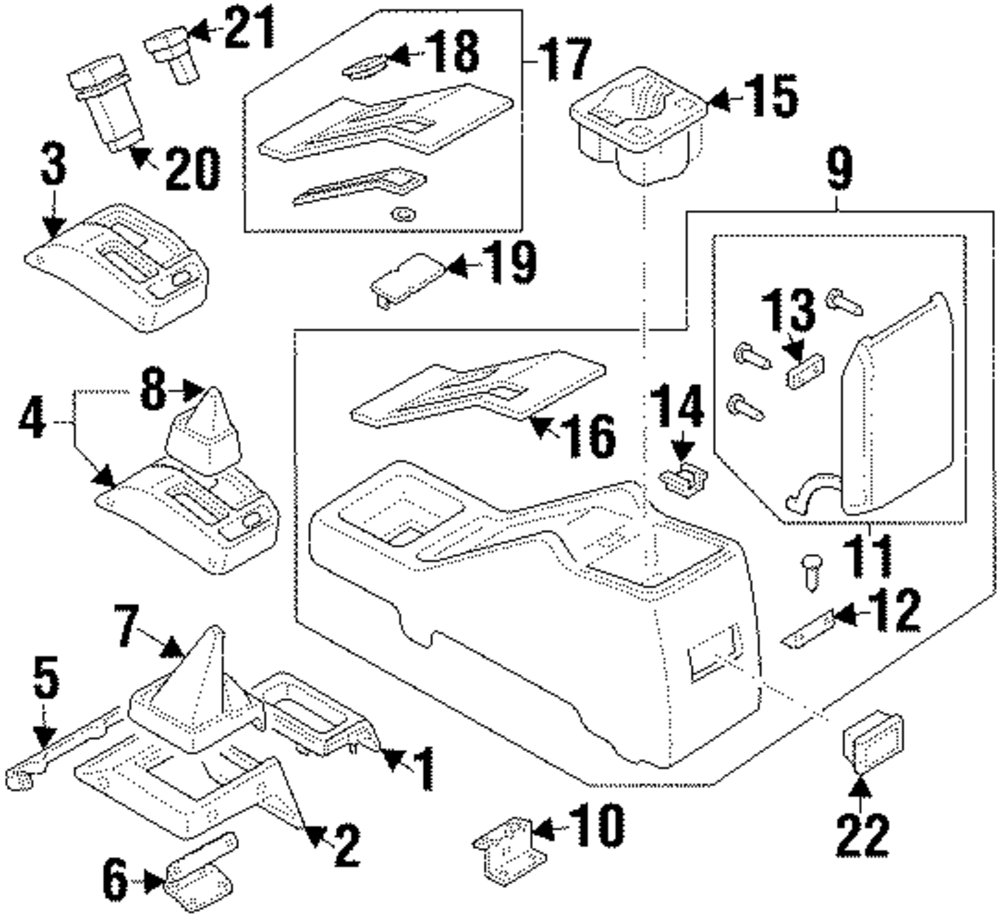 21
18
17
15
20
3
9
19
13
8
4
14
16
11
12
7
5
1
2
10
22
6