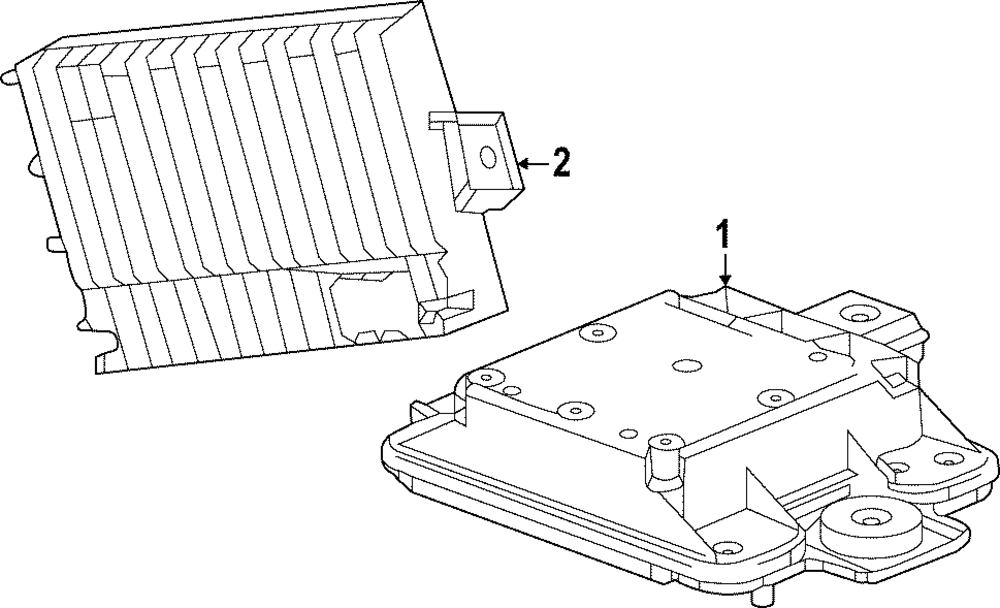 2
1