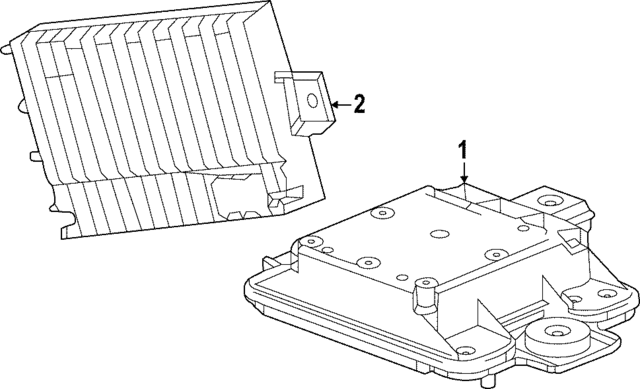 2
1